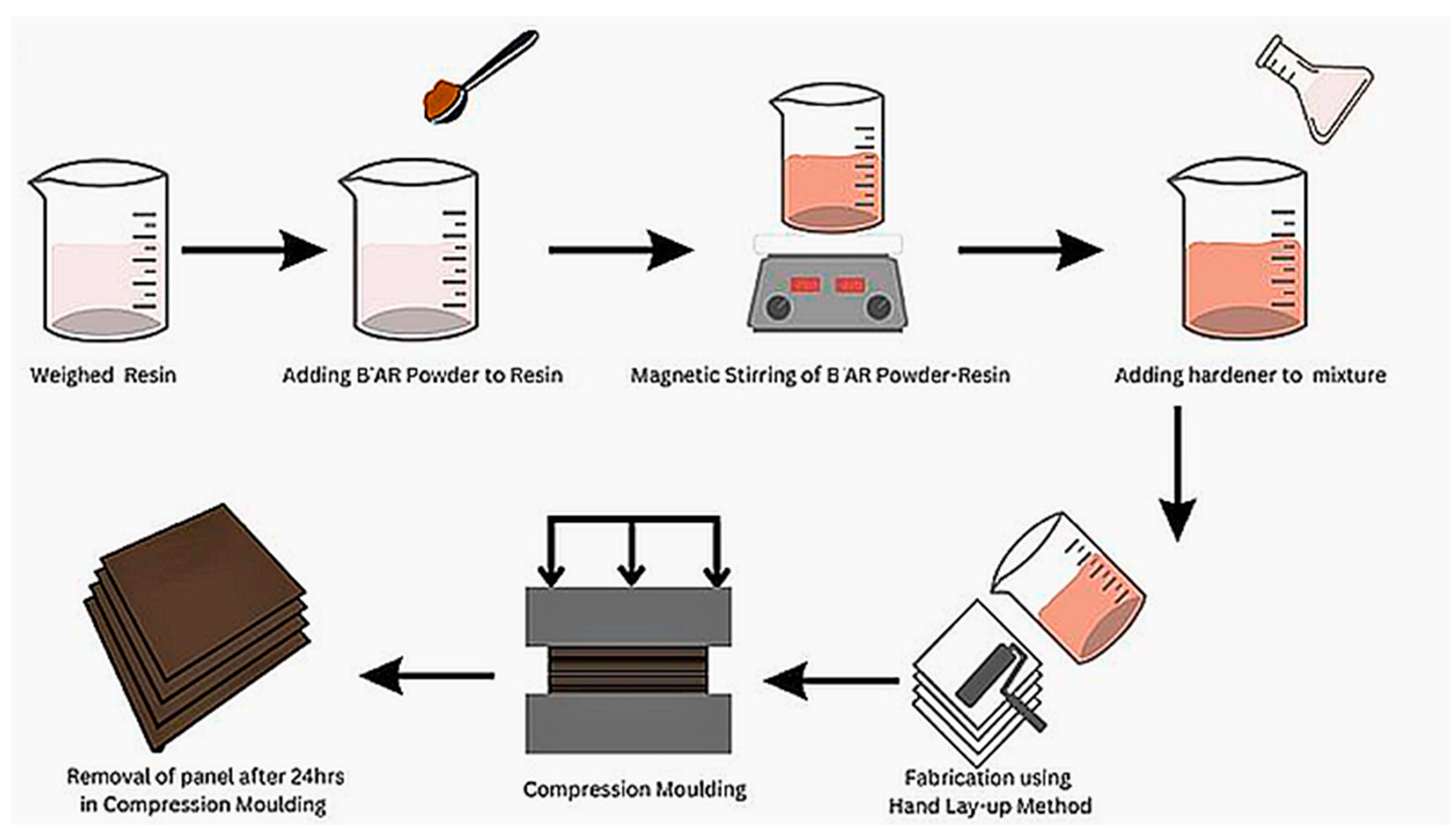 Weighed Resin

Adding B'AR Powder to Resin

Magnetic Stirring of B'AR Powder-Resin

Adding hardener to mixture

Fabrication using Hand Lay-up Method

Compression Moulding

Removal of panel after 24hrs in Compression Moulding