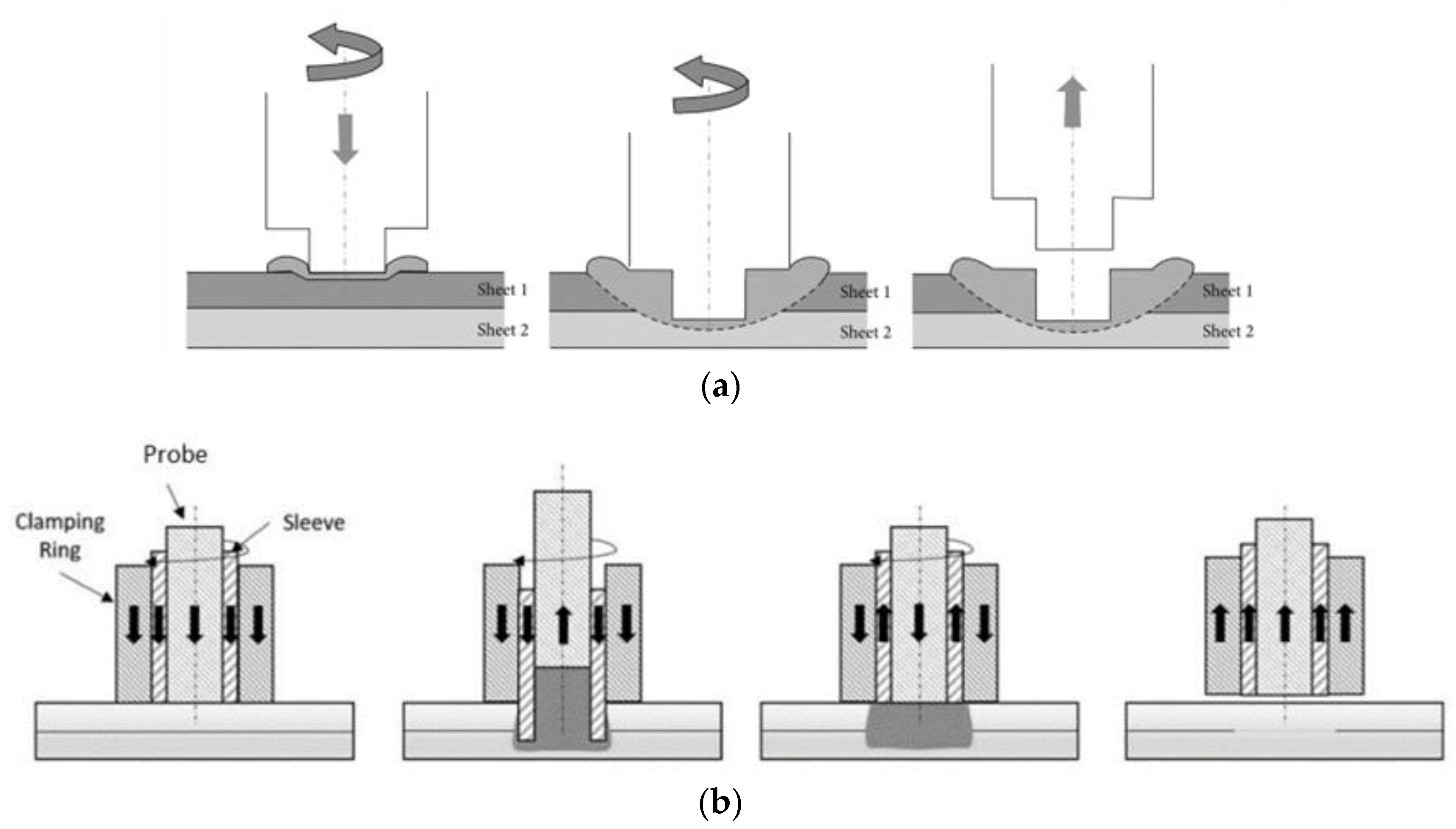 Sheet 1
Sheet 2

Sheet 1
Sheet 2

Sheet 1
Sheet 2

(a)

Probe
Clamping Ring
Sleeve

(b)