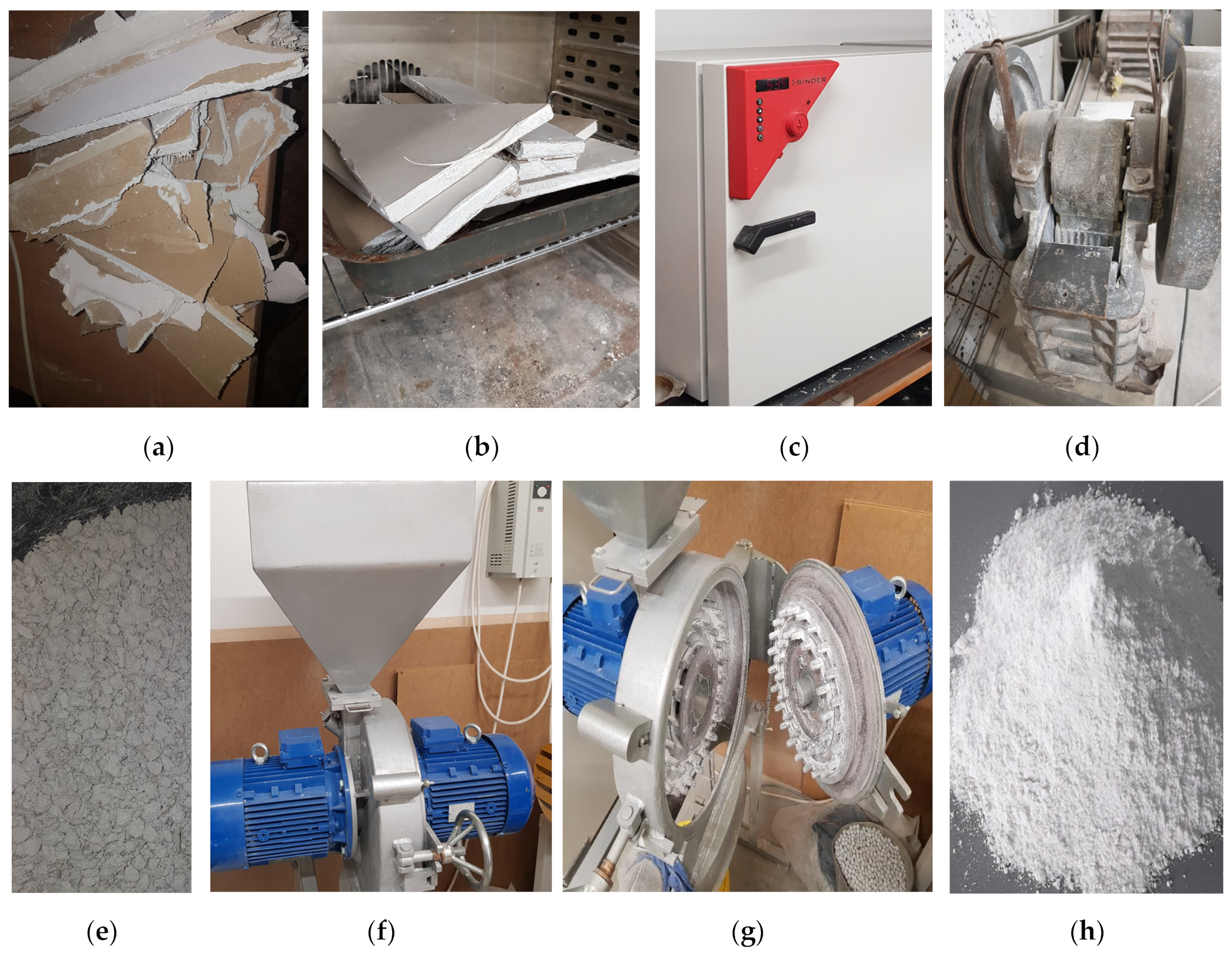 BINDER

(a)

(b)

(c)

(d)

(e)

(f)

(g)

(h)