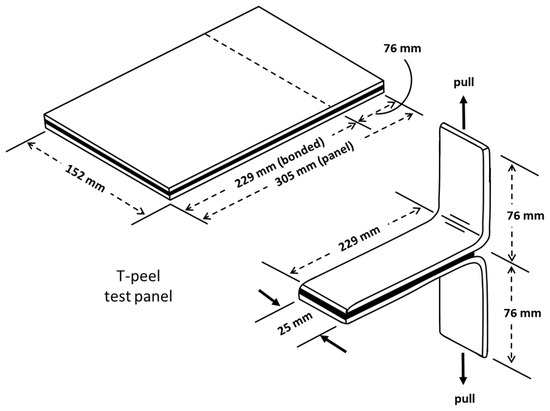 76 mm

pull

152 mm

229 mm (bonded)
305 mm (panel)

229 mm

76 mm

76 mm

T-peel
test panel

25 mm

pull