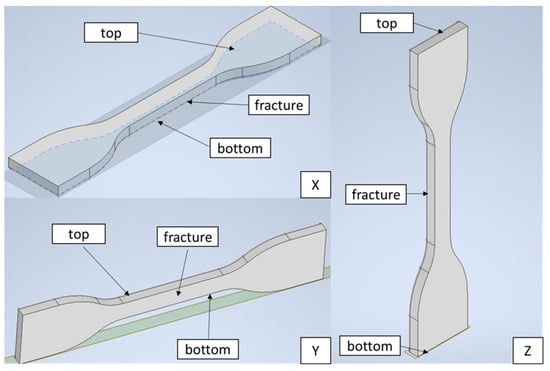 top
fracture
bottom
X
top
fracture
bottom
Y
top
fracture
bottom
Z