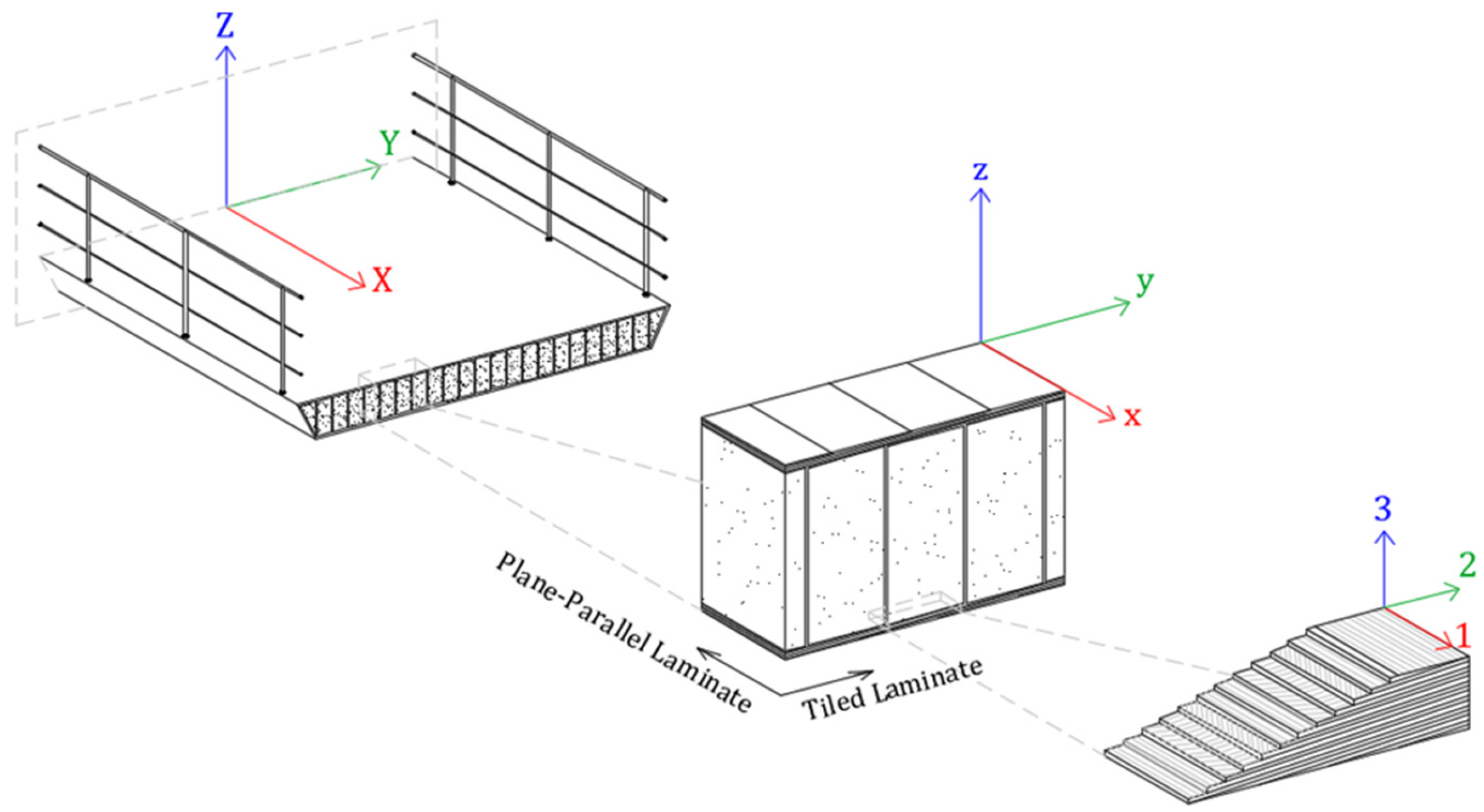 Z
Y
X
z
y
x
3
2
1
Plane-Parallel Laminate
Tiled Laminate