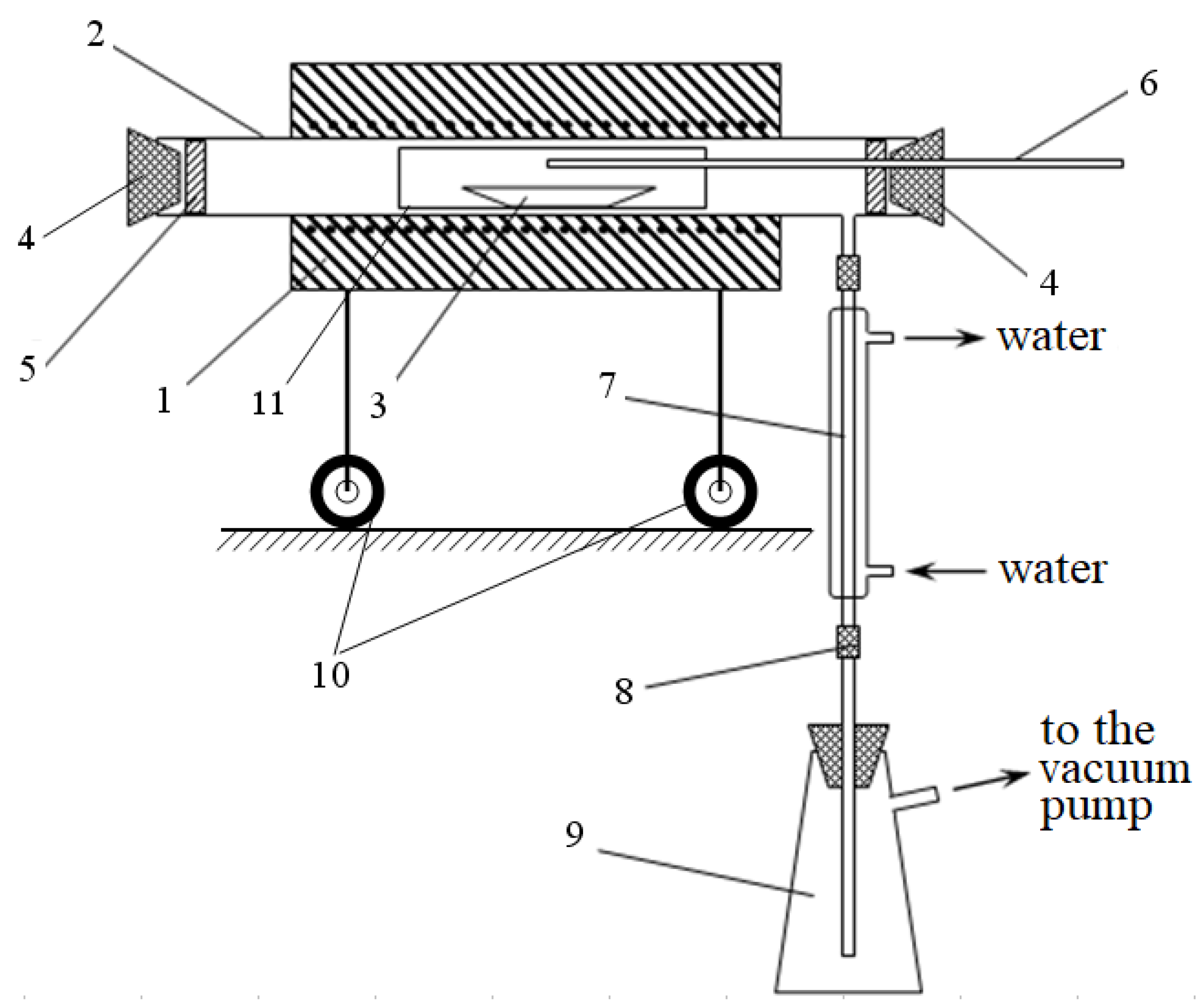 2
6
4
4
5
1
11
3
water
7
water
10
8
to the vacuum pump
9