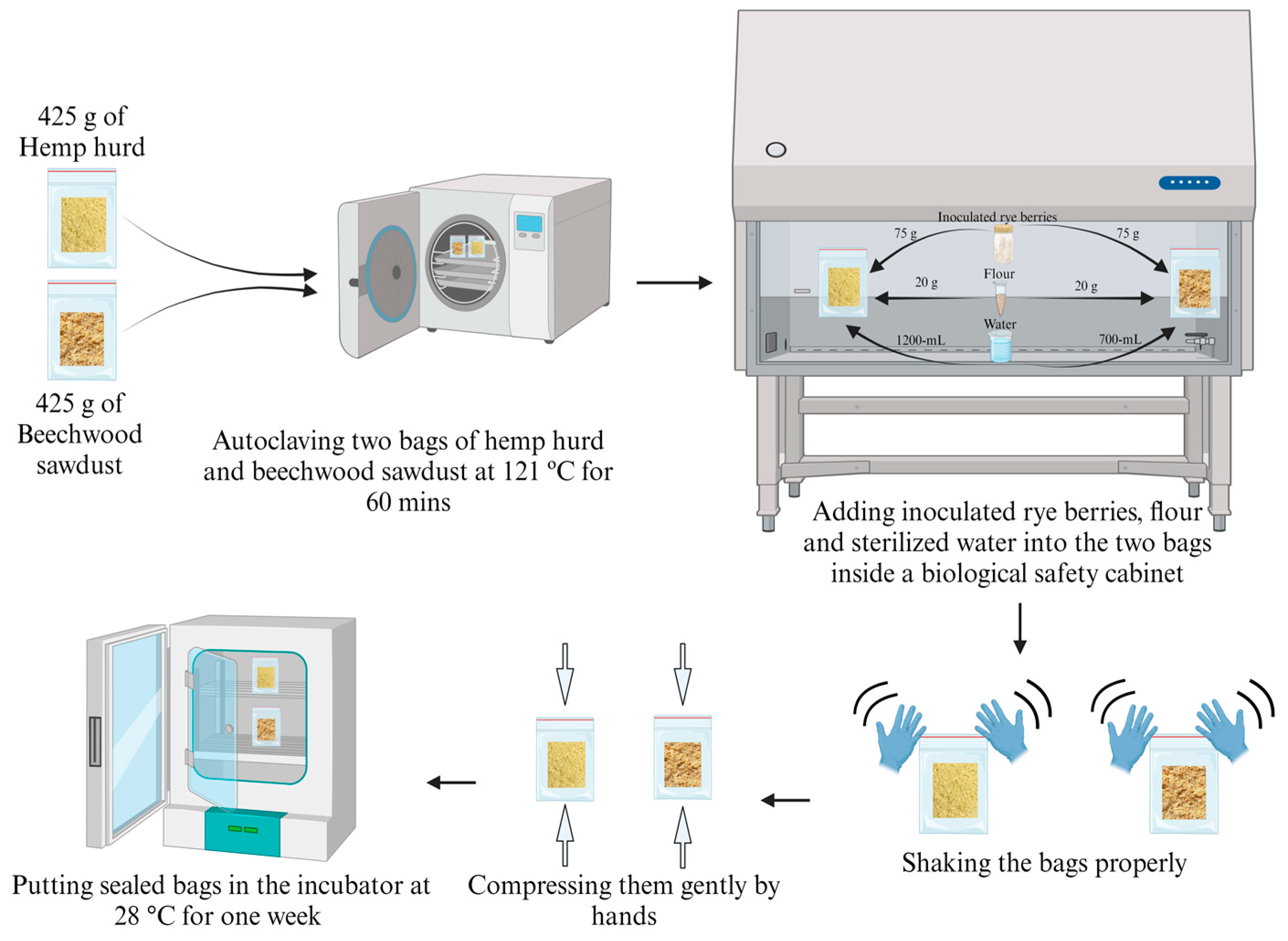 425 g of Hemp hurd

425 g of Beechwood sawdust

Autoclaving two bags of hemp hurd and beechwood sawdust at 121 ºC for 60 mins

Inoculated rye berries

75 g

75 g

Flour

20 g

20 g

Water

1200-mL

700-mL

Adding inoculated rye berries, flour and sterilized water into the two bags inside a biological safety cabinet

Shaking the bags properly

Compressing them gently by hands

Putting sealed bags in the incubator at 28 °C for one week