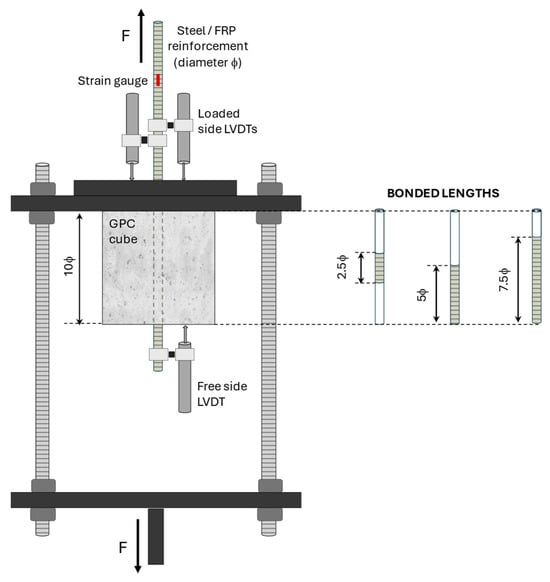 F

Steel / FRP reinforcement (diameter $\phi$)

Strain gauge

Loaded side LVDTs

BONDED LENGTHS

GPC cube

$10\phi$

$2.5\phi$

$5\phi$

$7.5\phi$

Free side LVDT

F