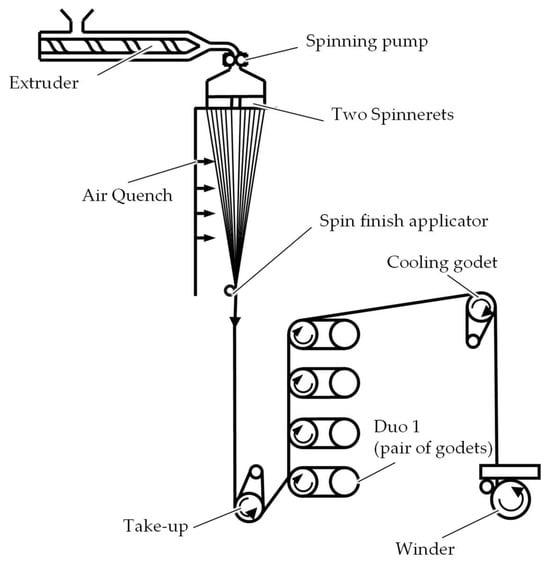 Spinning pump

Extruder

Two Spinnerets

Air Quench

Spin finish applicator

Cooling godet

Duo 1
(pair of godets)

Take-up

Winder