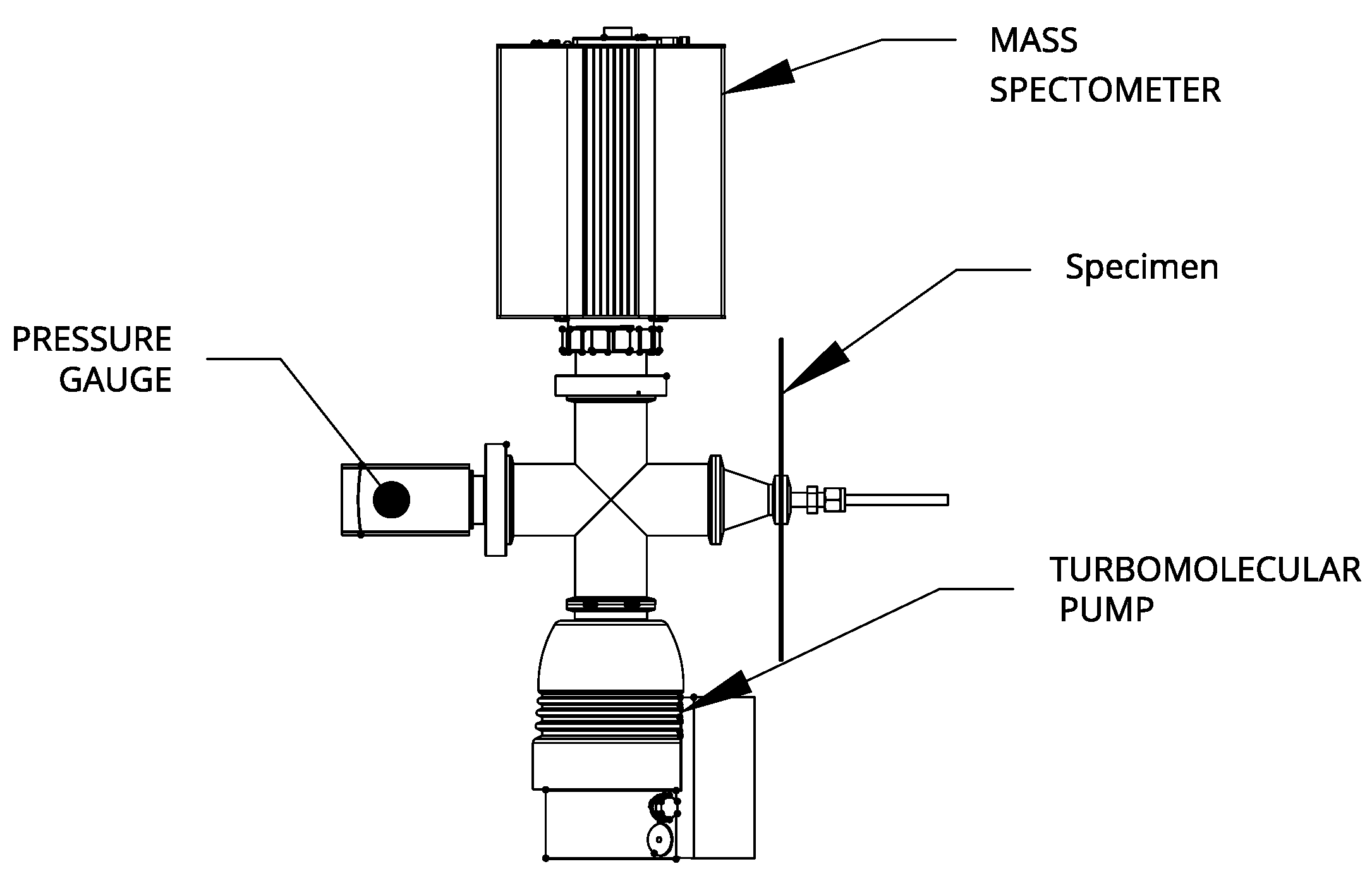 MASS
SPECTOMETER

Specimen

PRESSURE
GAUGE

TURBOMOLECULAR
PUMP