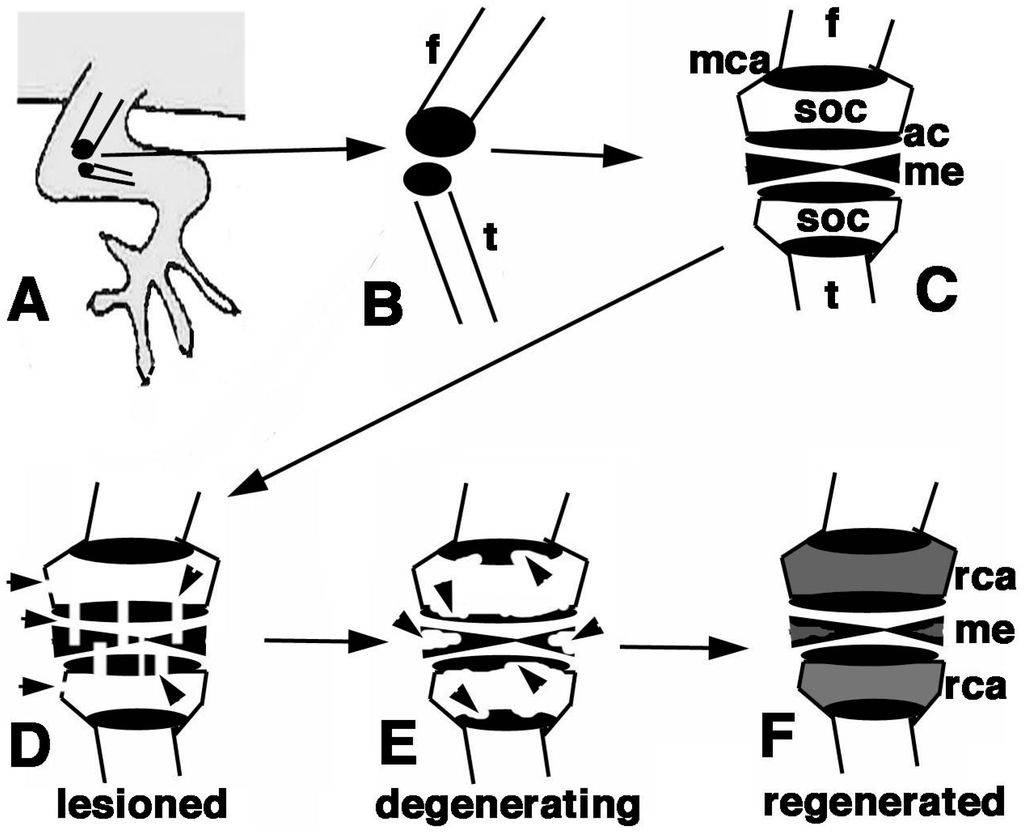 A

f

t

B

f

mca

soc

ac

me

soc

t

C

D

lesioned

E

degenerating

rca

me

rca

F

regenerated