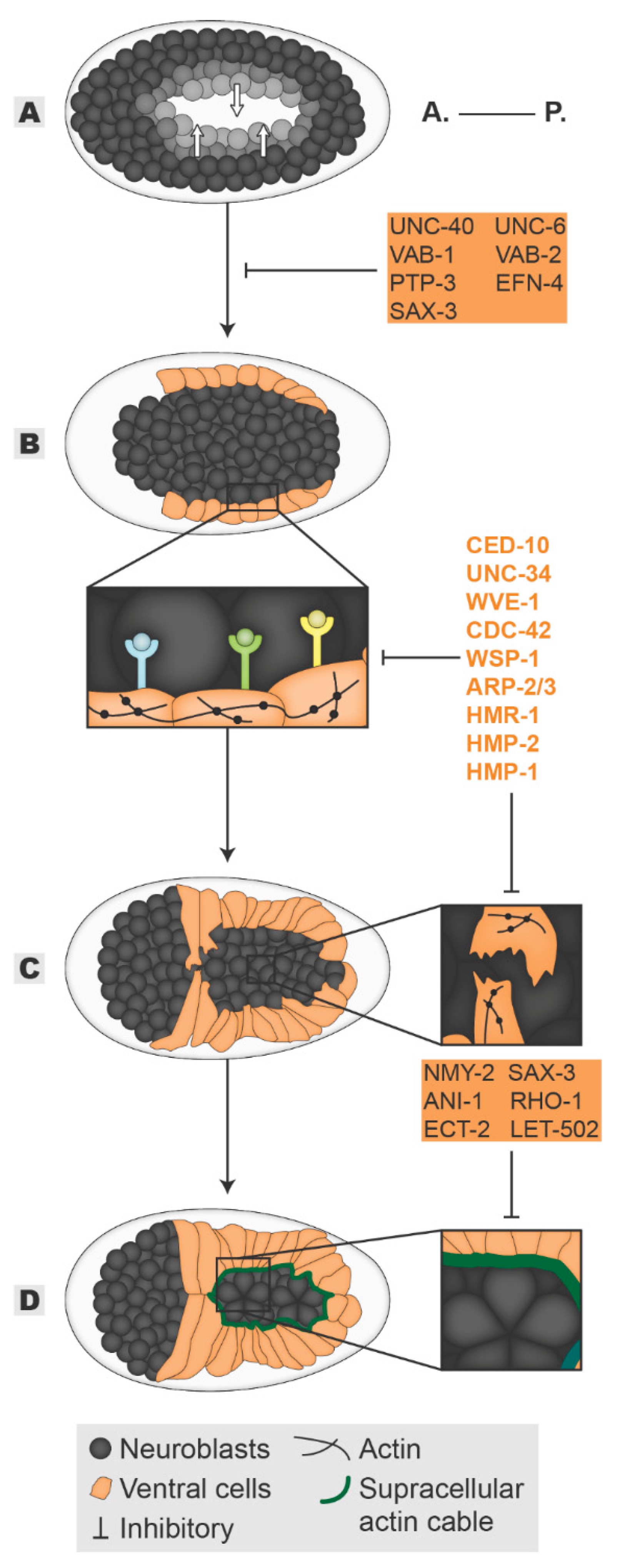 A

A. —— P.

UNC-40 UNC-6
VAB-1 VAB-2
PTP-3 EFN-4
SAX-3

B

CED-10
UNC-34
WVE-1
CDC-42
WSP-1
ARP-2/3
HMR-1
HMP-2
HMP-1

C

NMY-2 SAX-3
ANI-1 RHO-1
ECT-2 LET-502

D

Neuroblasts
Ventral cells
⊥ Inhibitory
Actin
Supracellular actin cable