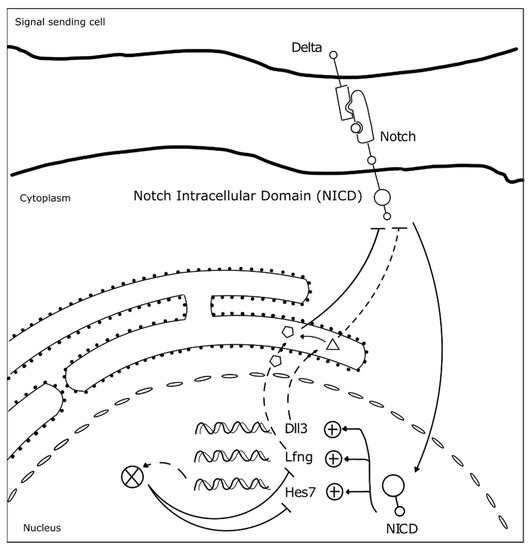 Signal sending cell

Delta

Notch

Cytoplasm

Notch Intracellular Domain (NICD)

Dll3

Lfng

Hes7

Nucleus

NICD