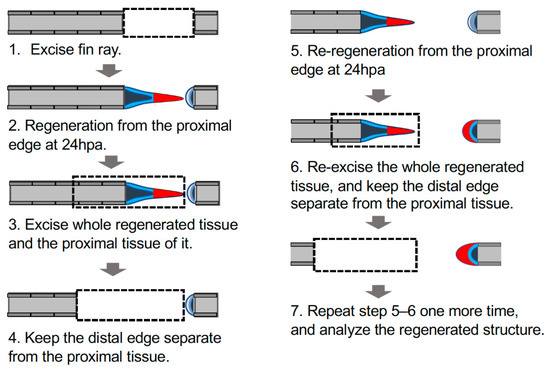 1. Excise fin ray.

2. Regeneration from the proximal edge at 24hpa.

3. Excise whole regenerated tissue and the proximal tissue of it.

4. Keep the distal edge separate from the proximal tissue.

5. Re-regeneration from the proximal edge at 24hpa

6. Re-excise the whole regenerated tissue, and keep the distal edge separate from the proximal tissue.

7. Repeat step 5–6 one more time, and analyze the regenerated structure.