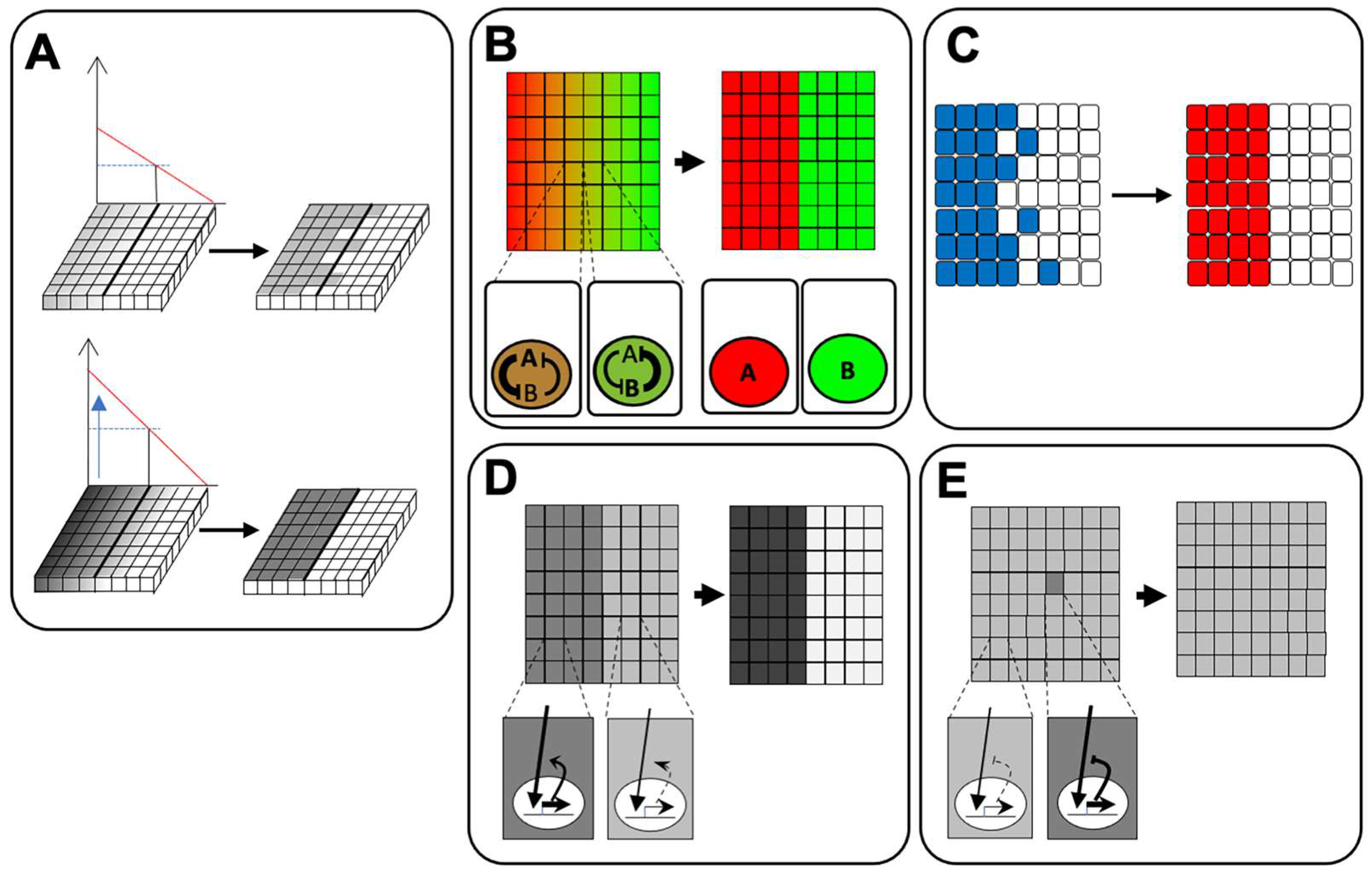 A

B

A
B

A
B

A

B

C

D

E