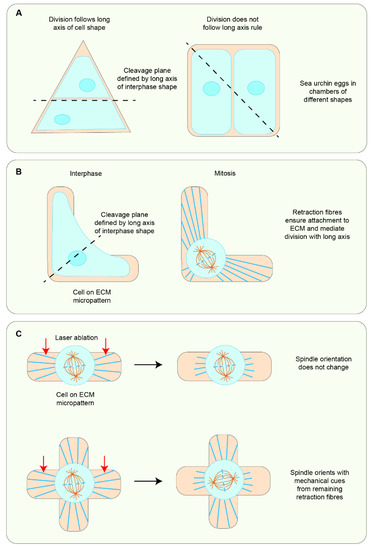 A

Division follows long axis of cell shape

Cleavage plane defined by long axis of interphase shape

Division does not follow long axis rule

Sea urchin eggs in chambers of different shapes

B

Interphase

Cleavage plane defined by long axis of interphase shape

Cell on ECM micropattern

Mitosis

Retraction fibres ensure attachment to ECM and mediate division with long axis

C

Laser ablation

Cell on ECM micropattern

Spindle orientation does not change

Spindle orients with mechanical cues from remaining retraction fibres