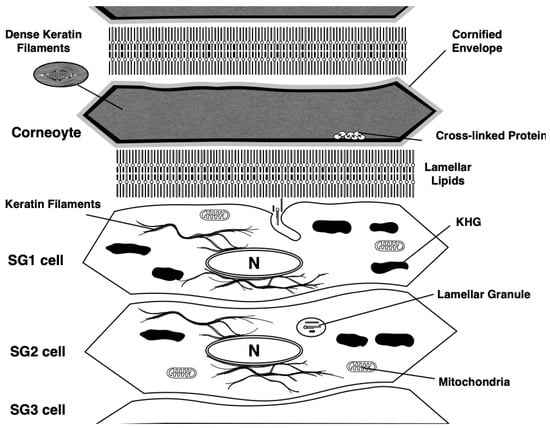 Dense Keratin Filaments

Cornified Envelope

Corneoyte

Cross-linked Protein

Lamellar Lipids

Keratin Filaments

KHG

SG1 cell

N

Lamellar Granule

SG2 cell

N

Mitochondria

SG3 cell