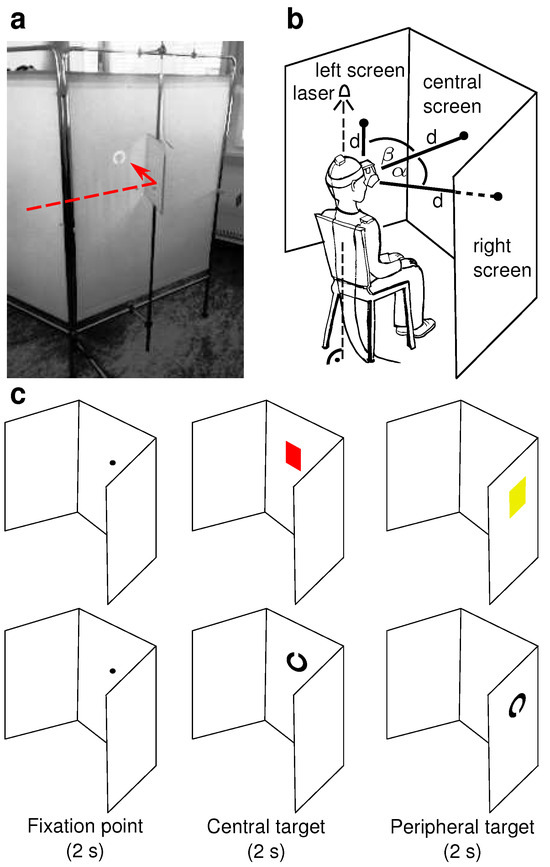 a

b

left screen

laser

central screen

d

d

$\beta$

$\alpha$

d

right screen

c

Fixation point
(2 s)

Central target
(2 s)

Peripheral target
(2 s)