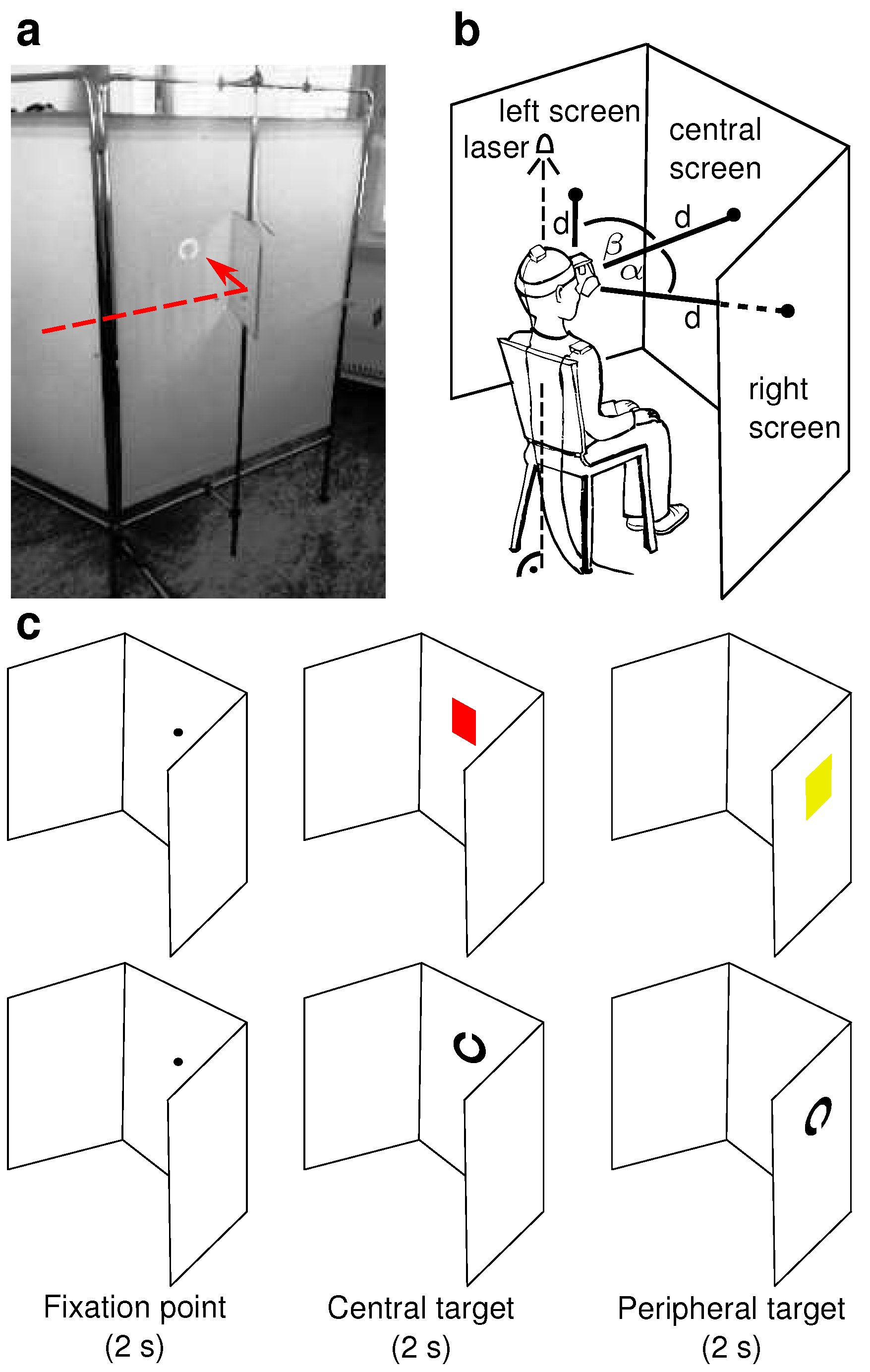 a

b

left screen

laser

central screen

d

d

$\beta$

$\alpha$

d

right screen

c

Fixation point (2 s)

Central target (2 s)

Peripheral target (2 s)