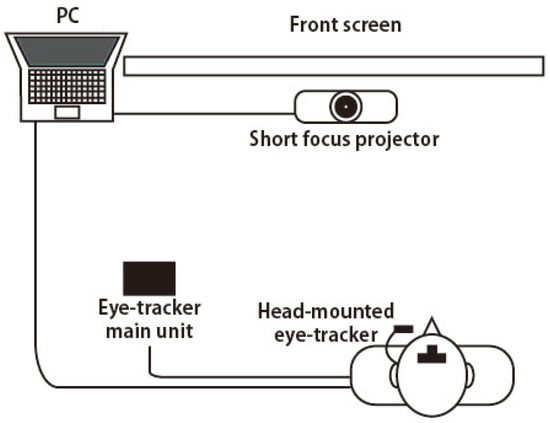 PC

Front screen

Short focus projector

Eye-tracker main unit

Head-mounted eye-tracker