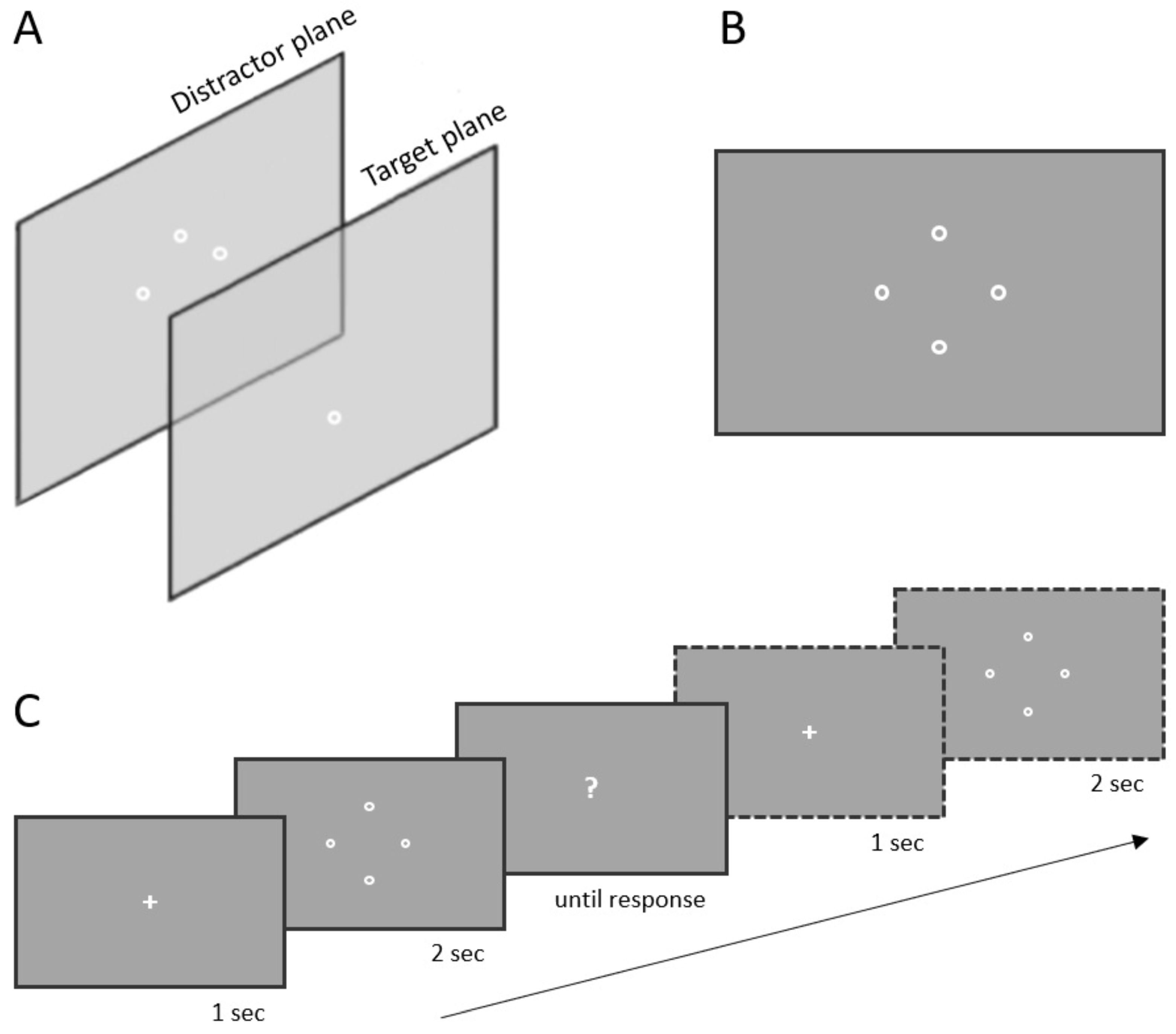 A

Distractor plane

Target plane

B

C

+

1 sec

2 sec

?

until response

+

1 sec

2 sec