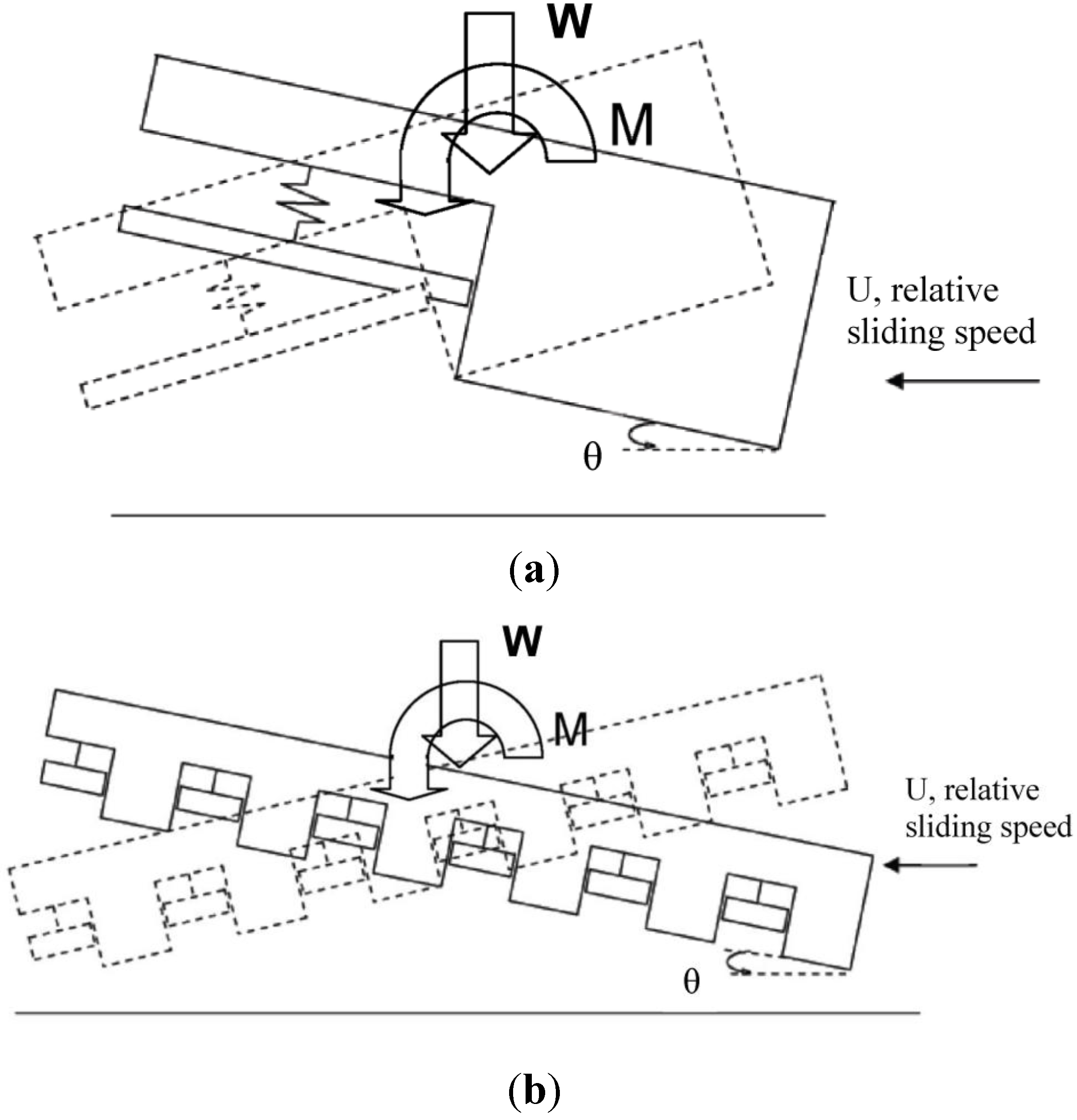 W

M

U, relative sliding speed

θ

(a)

W

M

U, relative sliding speed

θ

(b)