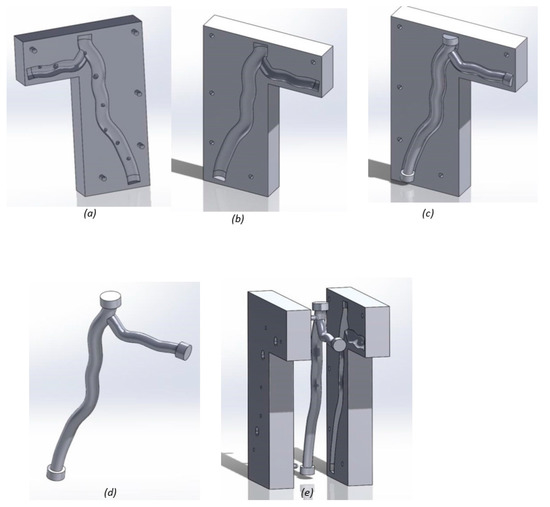 (a)

(b)

(c)

(d)

(e)