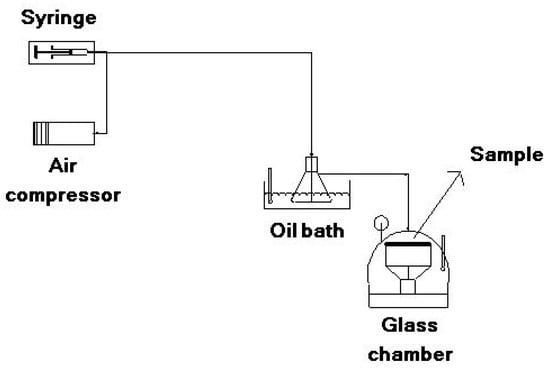 Syringe

Air compressor

Sample

Oil bath

Glass chamber