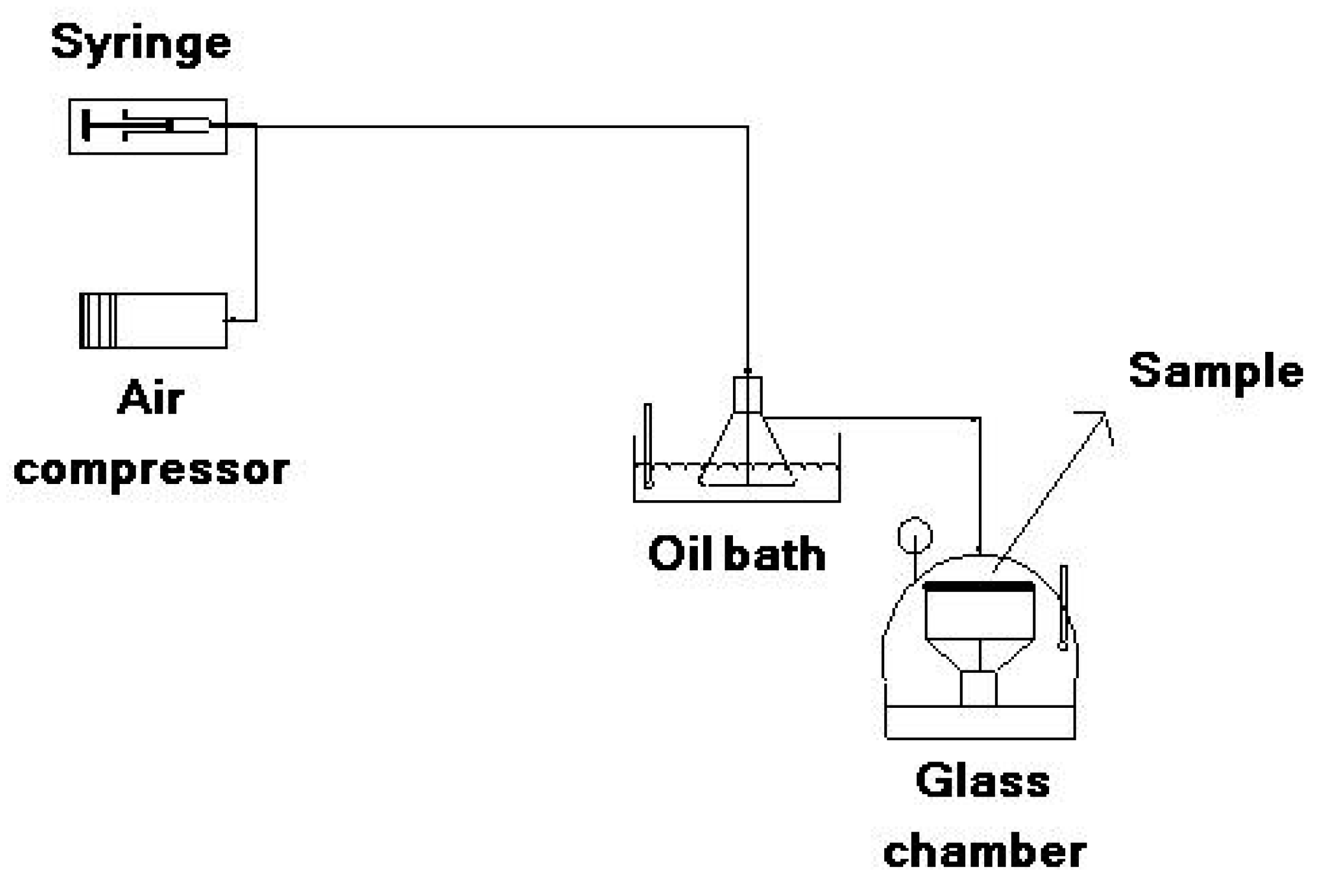 Syringe

Air compressor

Sample

Oil bath

Glass chamber