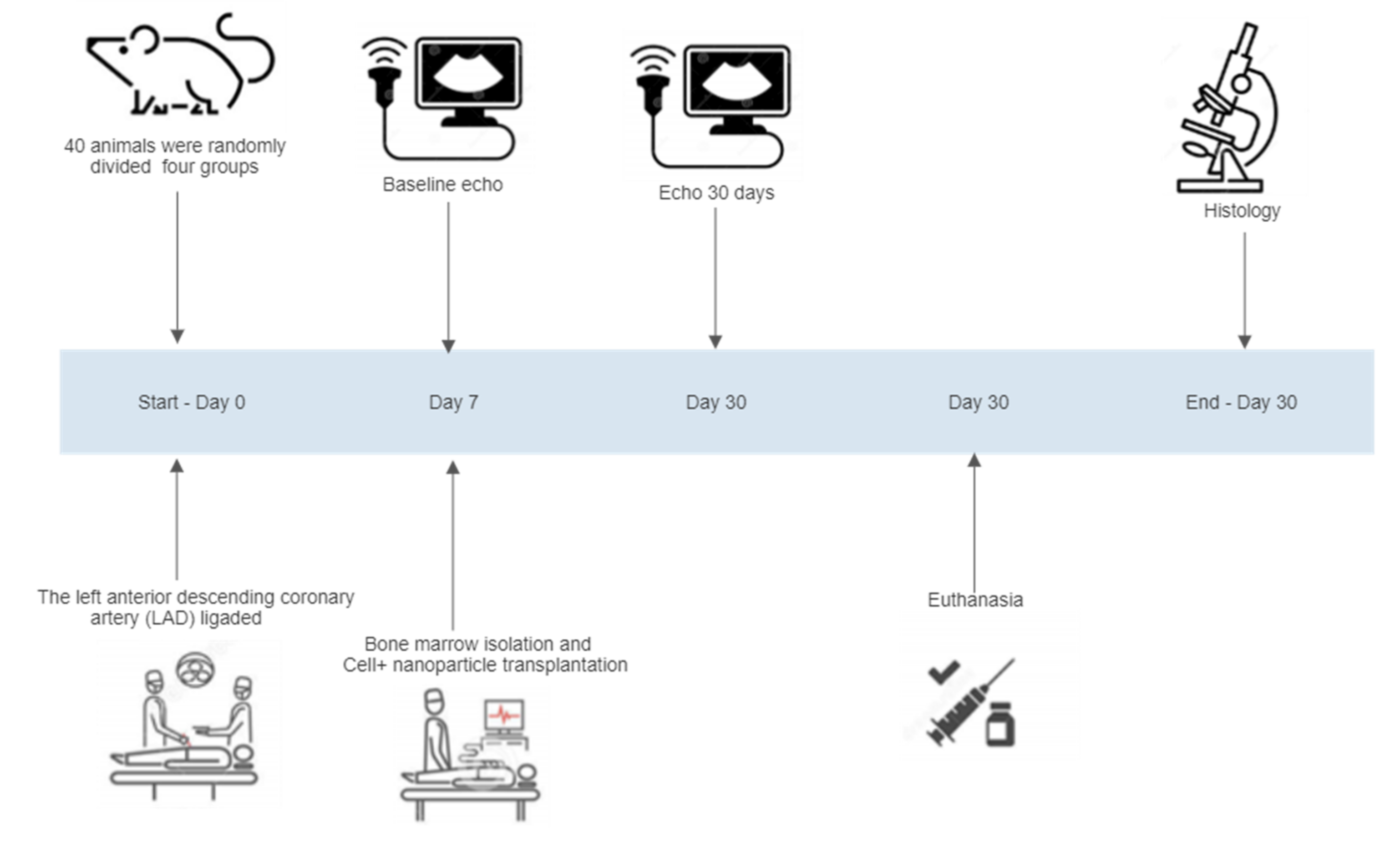 40 animals were randomly divided four groups

Baseline echo

Echo 30 days

Histology

Start - Day 0

Day 7

Day 30

Day 30

End - Day 30

The left anterior descending coronary artery (LAD) ligaded

Bone marrow isolation and Cell+ nanoparticle transplantation

Euthanasia