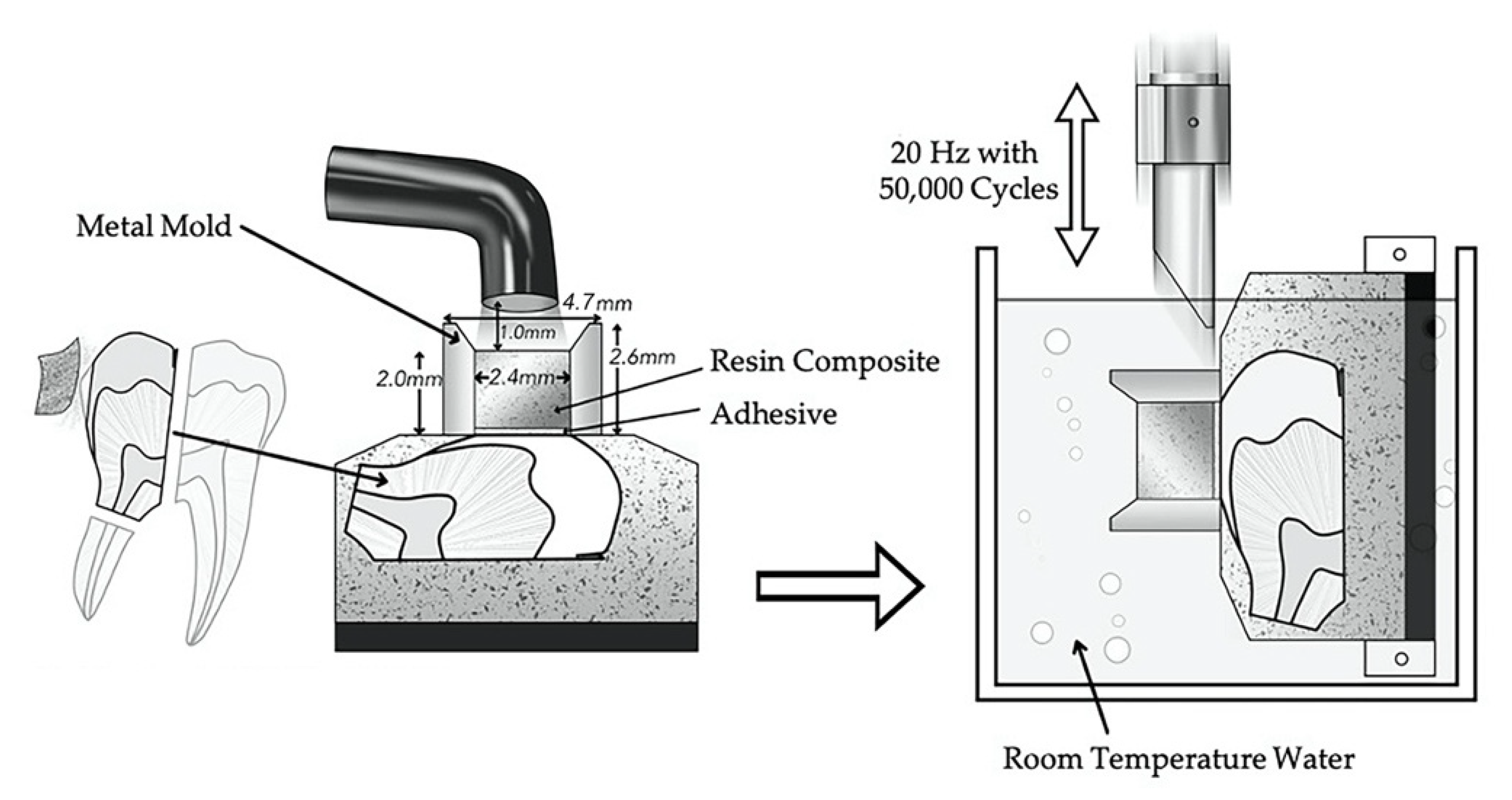 Metal Mold

4.7mm

1.0mm

2.0mm

2.4mm

2.6mm

Resin Composite

Adhesive

20 Hz with 50,000 Cycles

Room Temperature Water