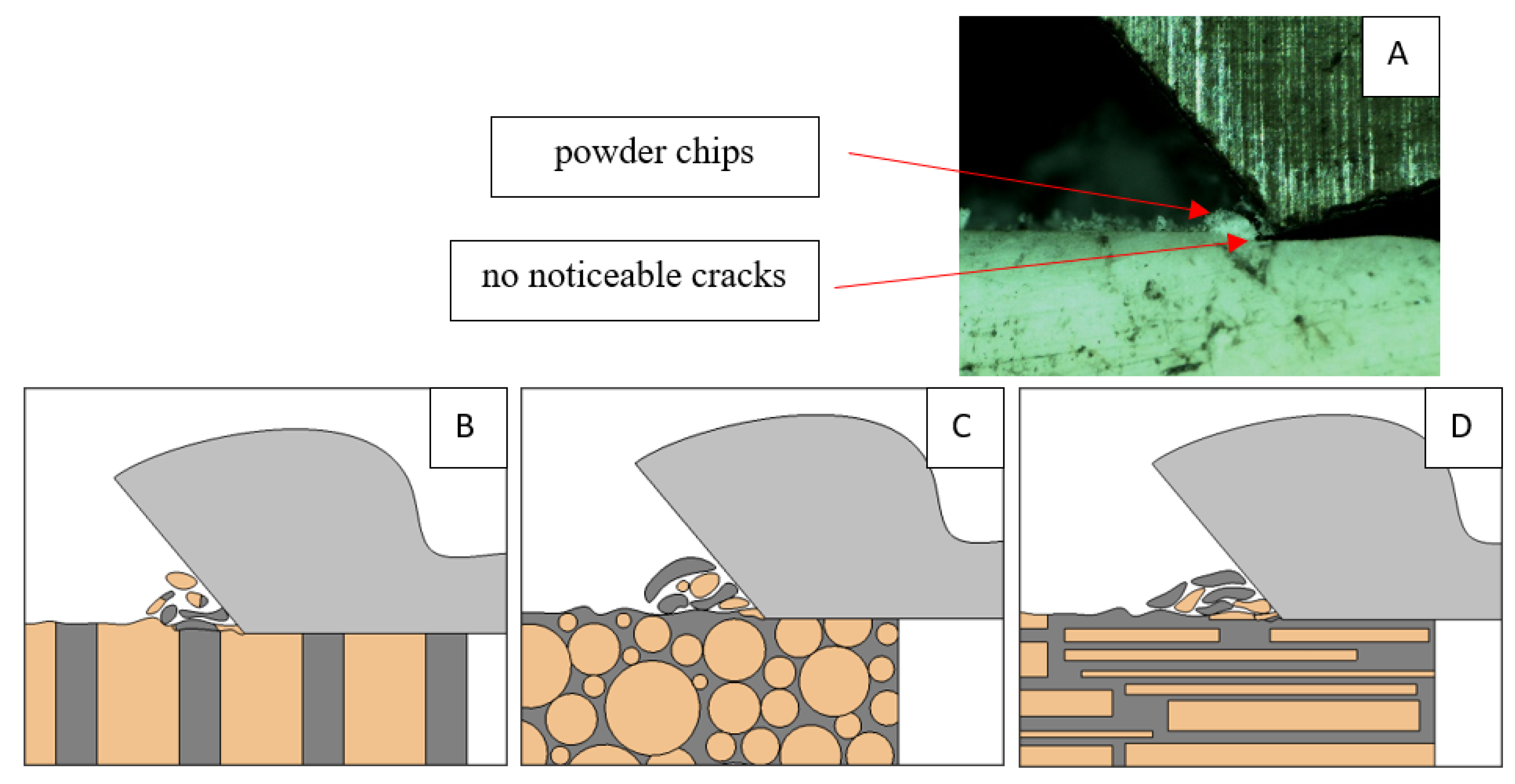 powder chips

no noticeable cracks

A

B

C

D