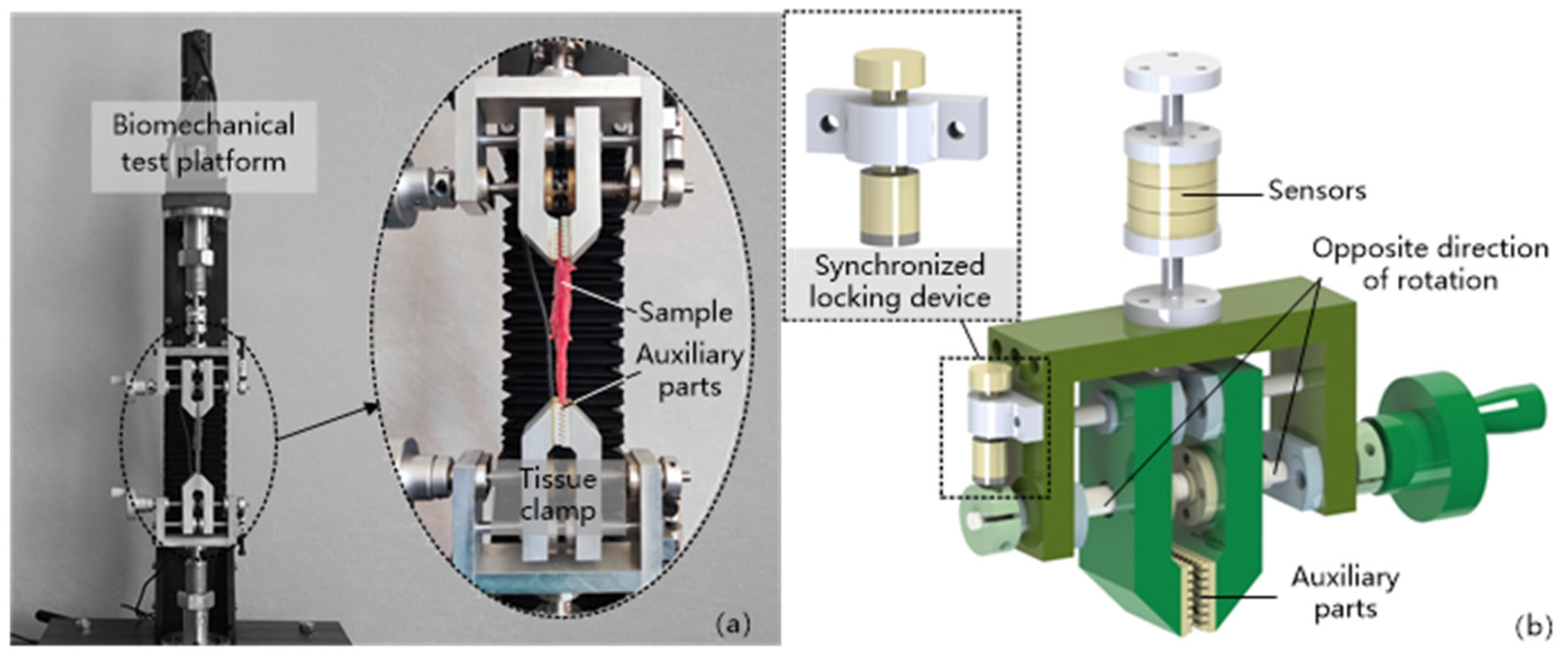 Biomechanical test platform

Sample

Auxiliary parts

Tissue clamp

(a)

Synchronized locking device

Sensors

Opposite direction of rotation

Auxiliary parts

(b)