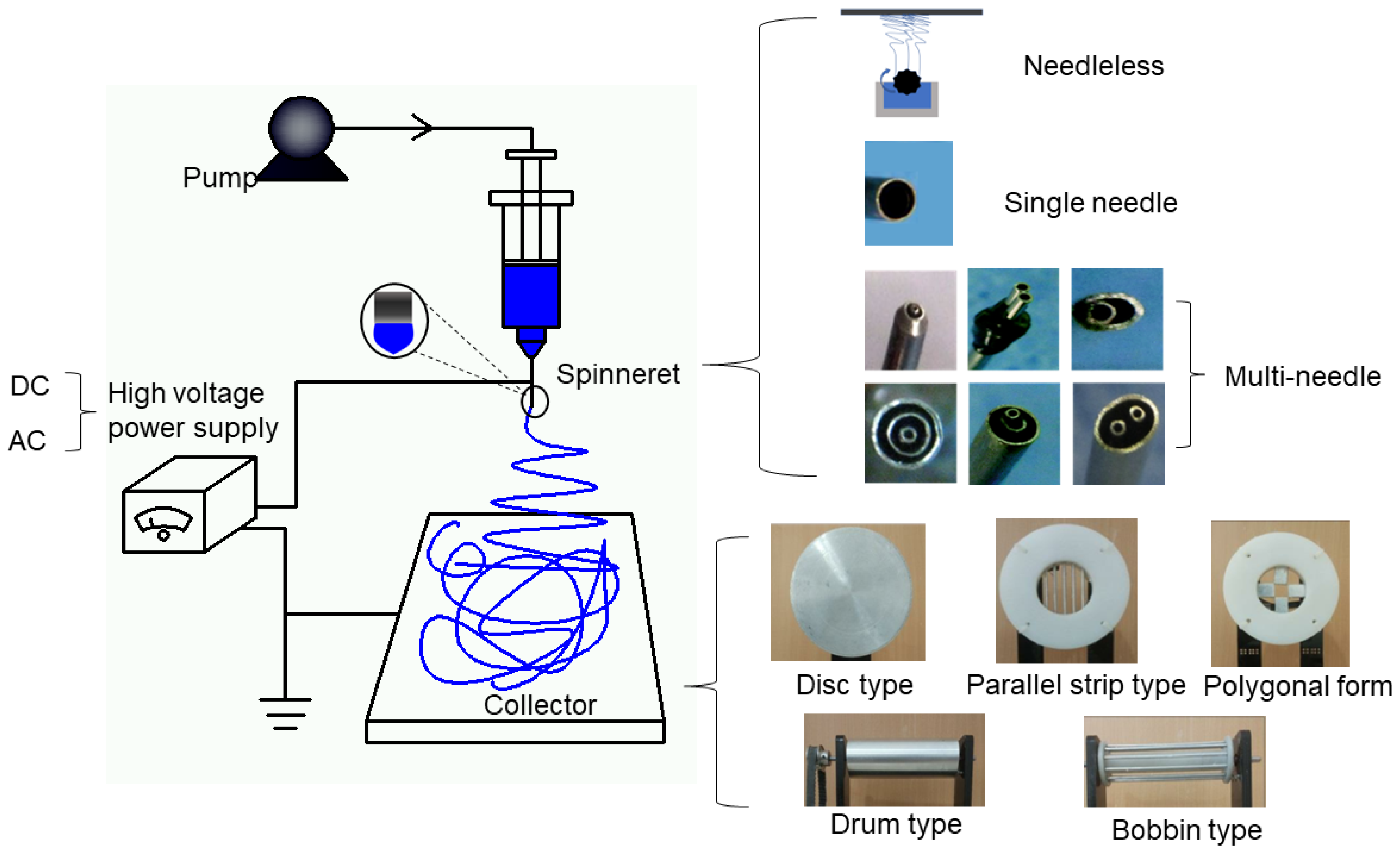 Pump

DC
AC
High voltage power supply

Spinneret

Collector

Needleless

Single needle

Multi-needle

Disc type
Parallel strip type
Polygonal form

Drum type
Bobbin type