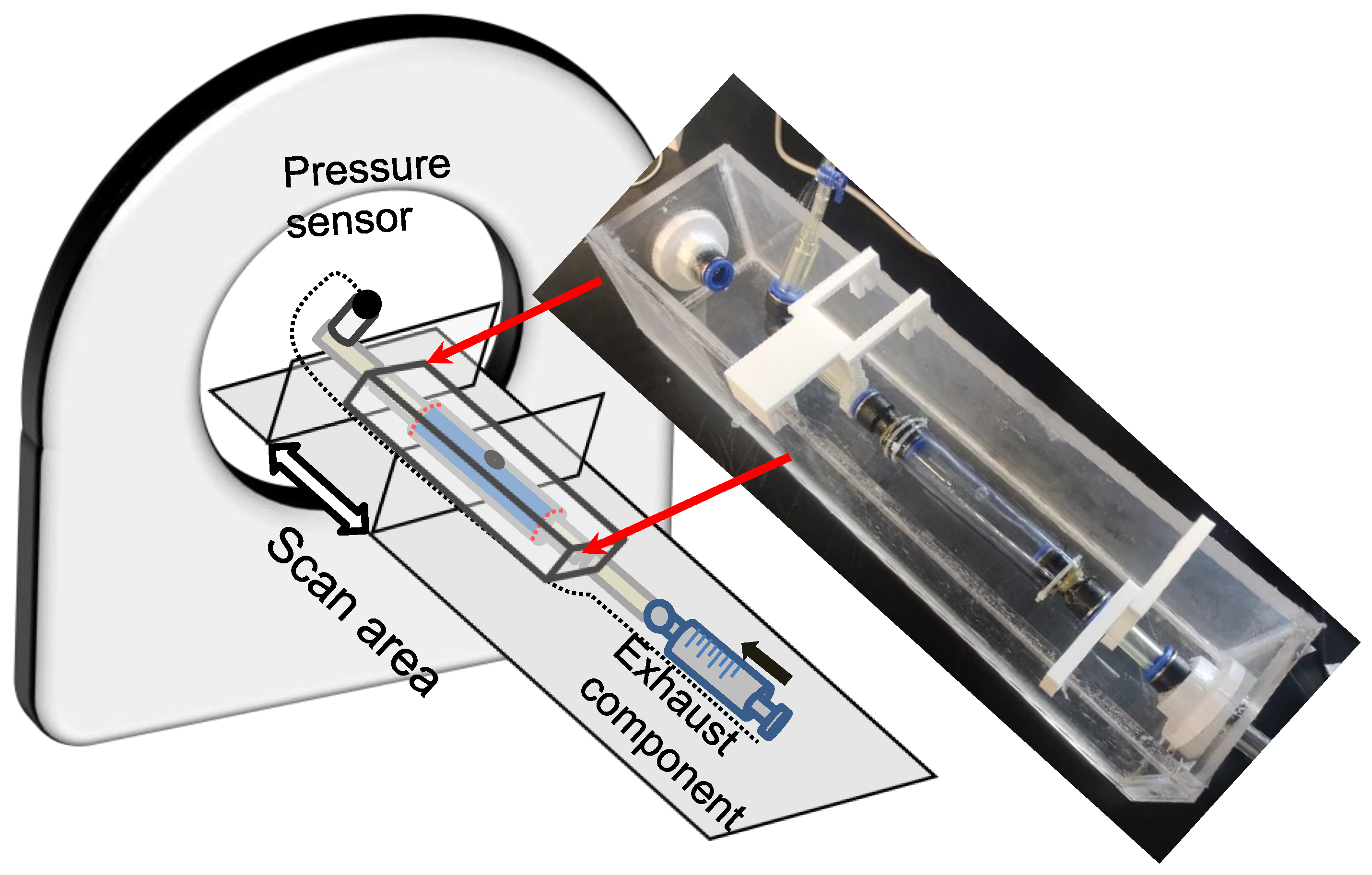 Pressure sensor

Scan area

Exhaust component