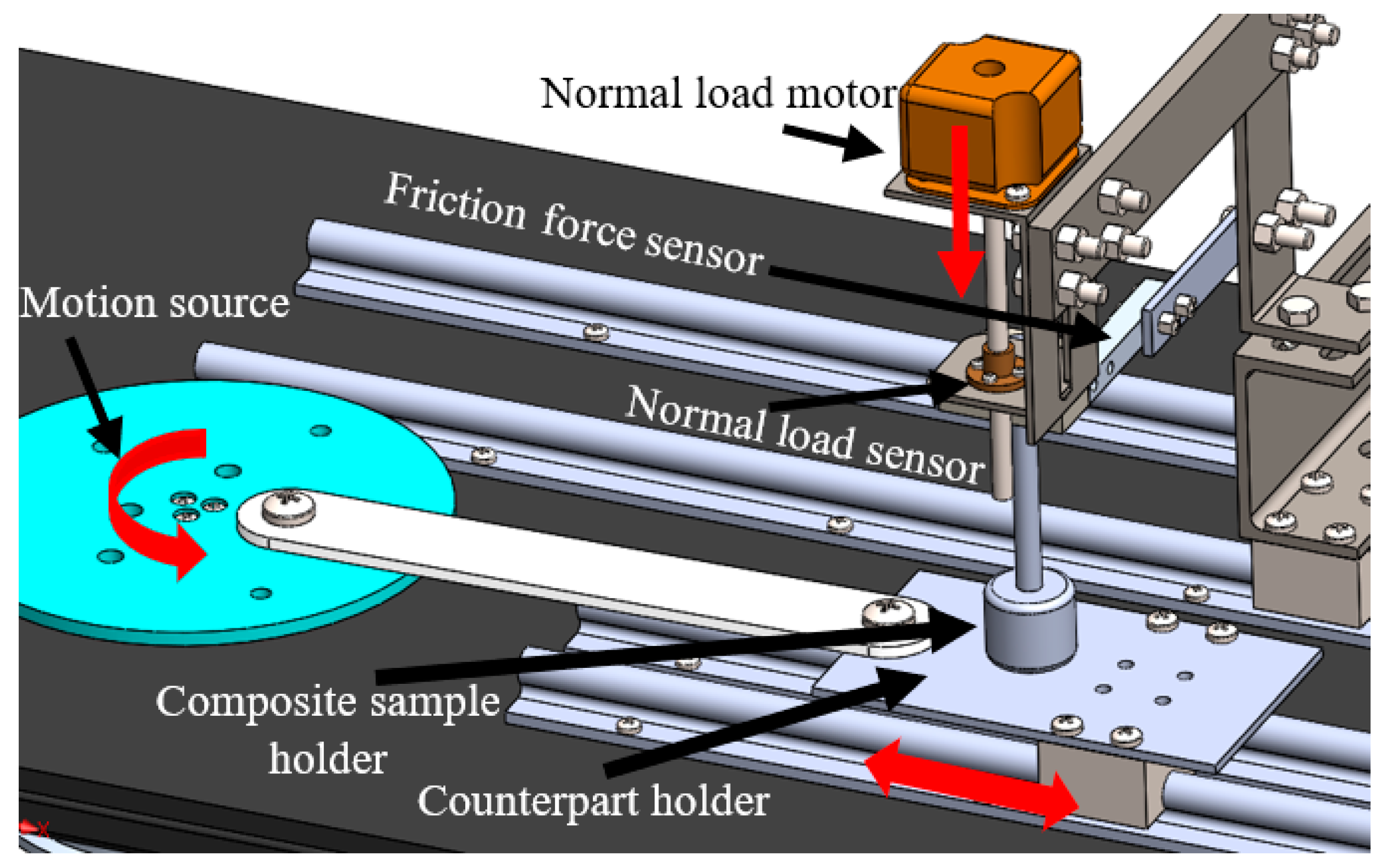 Normal load motor

Friction force sensor

Motion source

Normal load sensor

Composite sample holder

Counterpart holder