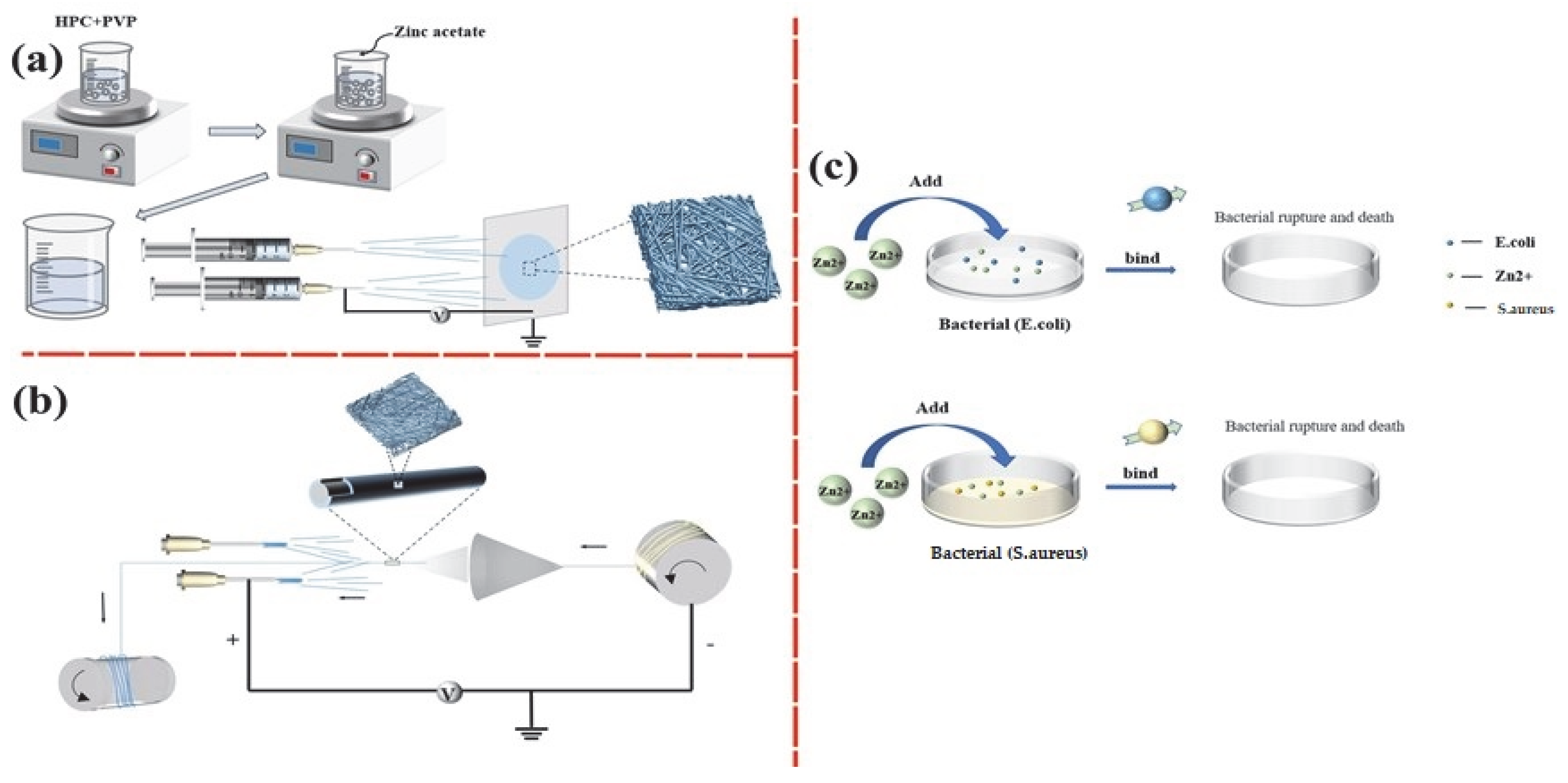 HPC+PVP

(a)

Zinc acetate

V

(b)

+

-

V

(c)

Add

Zn2+

Zn2+

Zn2+

Bacterial (E.coli)

bind

Bacterial rupture and death

E.coli

Zn2+

S.aureus

Add

Zn2+

Zn2+

Zn2+

Bacterial (S.aureus)

bind

Bacterial rupture and death