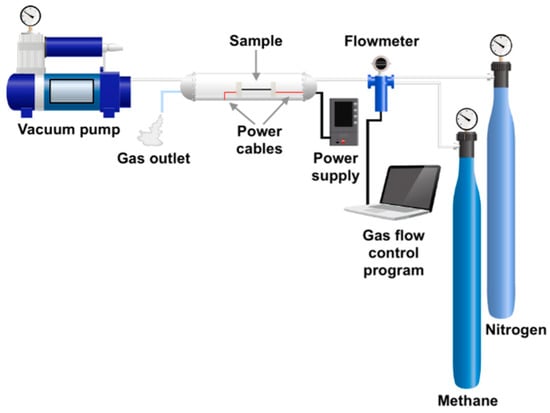 Sample

Flowmeter

Vacuum pump

Gas outlet

Power cables

Power supply

Gas flow control program

Nitrogen

Methane