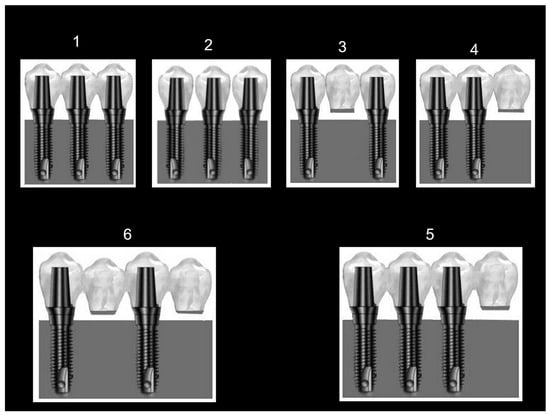 1

2

3

4

6

5