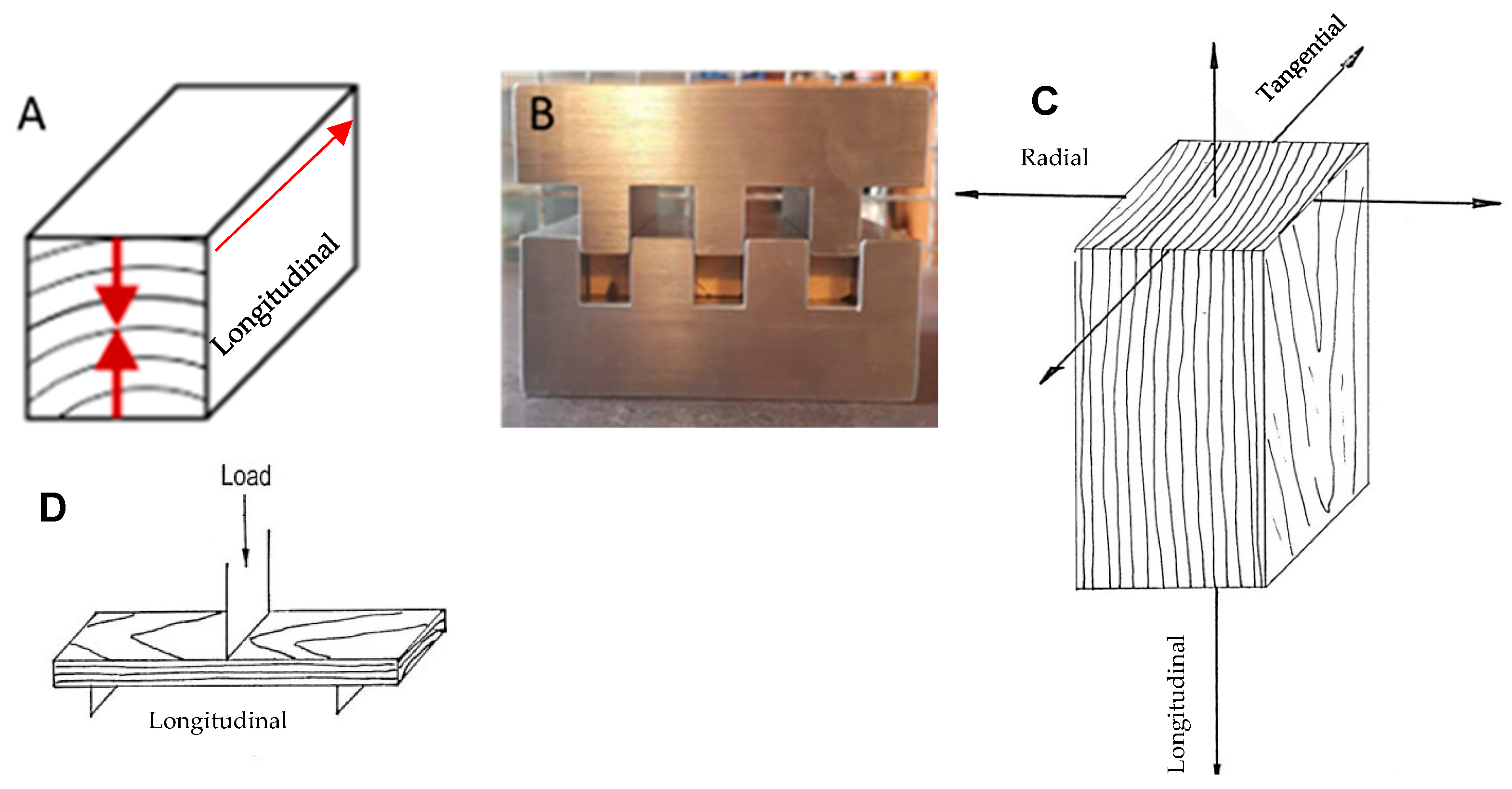 A

Longitudinal

B

C

Tangential

Radial

Longitudinal

D

Load

Longitudinal