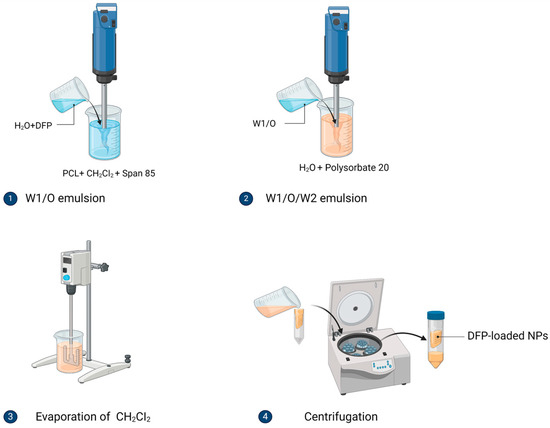 $H_2O$+DFP

PCL+ $CH_2Cl_2$ + Span 85

1 W1/O emulsion

W1/O

$H_2O$ + Polysorbate 20

2 W1/O/W2 emulsion

3 Evaporation of $CH_2Cl_2$

DFP-loaded NPs

4 Centrifugation