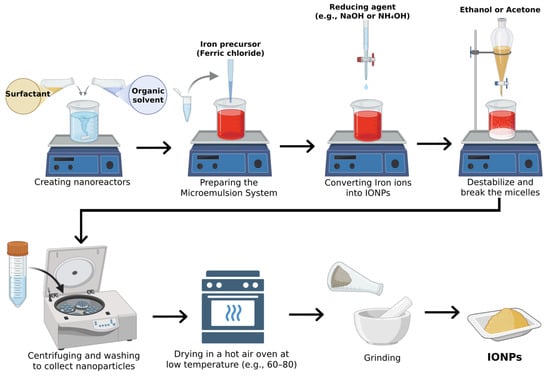 Surfactant

Organic solvent

Creating nanoreactors

Iron precursor (Ferric chloride)

Preparing the Microemulsion System

Reducing agent (e.g., NaOH or $NH_4OH$)

Converting Iron ions into IONPs

Ethanol or Acetone

Destabilize and break the micelles

Centrifuging and washing to collect nanoparticles

Drying in a hot air oven at low temperature (e.g., 60-80)

Grinding

IONPs