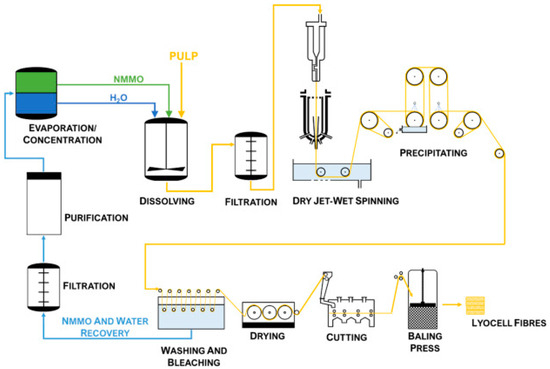 PULP

NMMO

$H_2O$

EVAPORATION/
CONCENTRATION

DISSOLVING

FILTRATION

DRY JET-WET SPINNING

PRECIPITATING

PURIFICATION

FILTRATION

NMMO AND WATER
RECOVERY

WASHING AND
BLEACHING

DRYING

CUTTING

BALING
PRESS

LYOCELL FIBRES