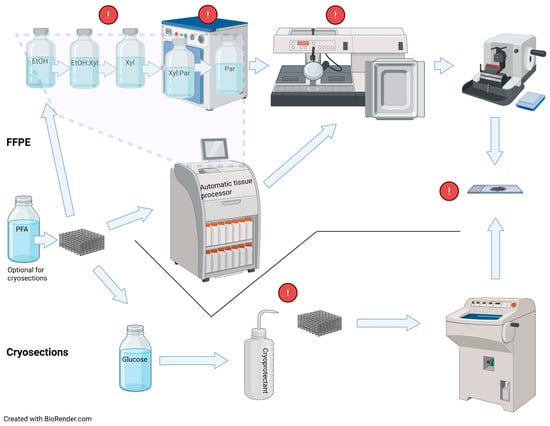 !
!
!
EtOH
EtOH:Xyl
Xyl
Xyl:Par
Par

FFPE

Automatic tissue processor

!

PFA
Optional for cryosections

!

Cryosections

Glucose
Cryoprotectant

Created with BioRender.com