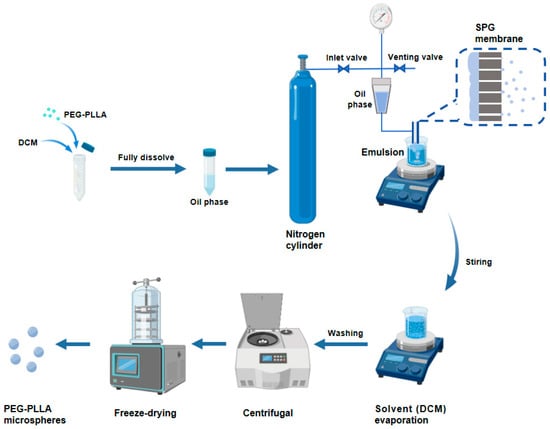 PEG-PLLA

DCM

Fully dissolve

Oil phase

Nitrogen cylinder

Inlet valve

Venting valve

Oil phase

SPG membrane

Emulsion

Stiring

Solvent (DCM) evaporation

Washing

Centrifugal

Freeze-drying

PEG-PLLA microspheres