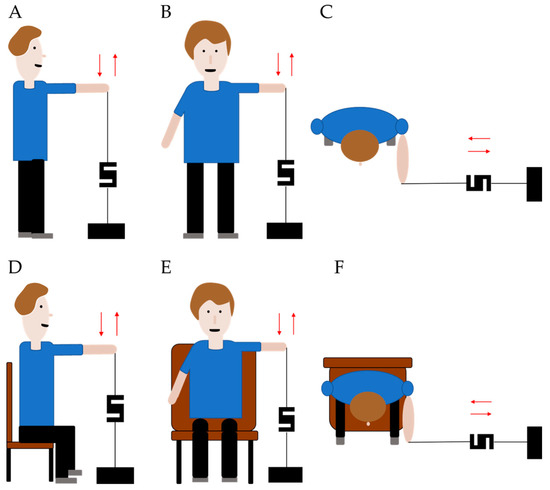 A

B

C

D

E

F