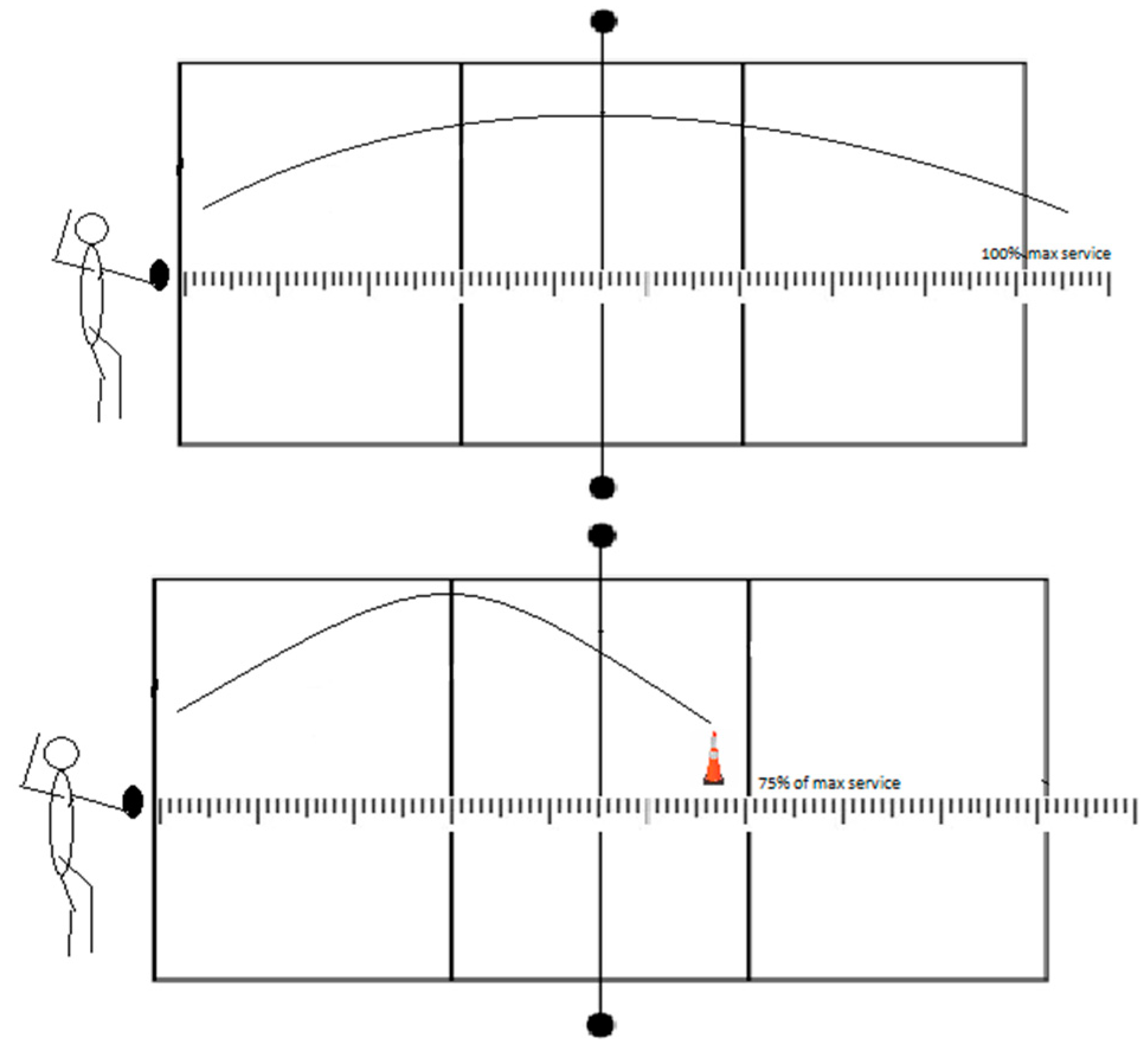 100% max service

75% of max service