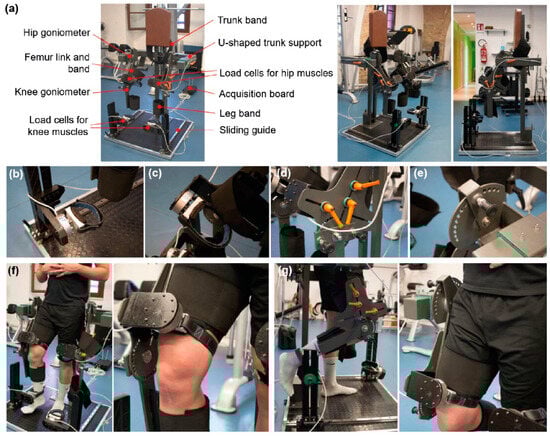 (a)

Hip goniometer

Femur link and band

Knee goniometer

Load cells for knee muscles

Trunk band

U-shaped trunk support

Load cells for hip muscles

Acquisition board

Leg band

Sliding guide

(b)

(c)

(d)

(e)

(f)

(g)