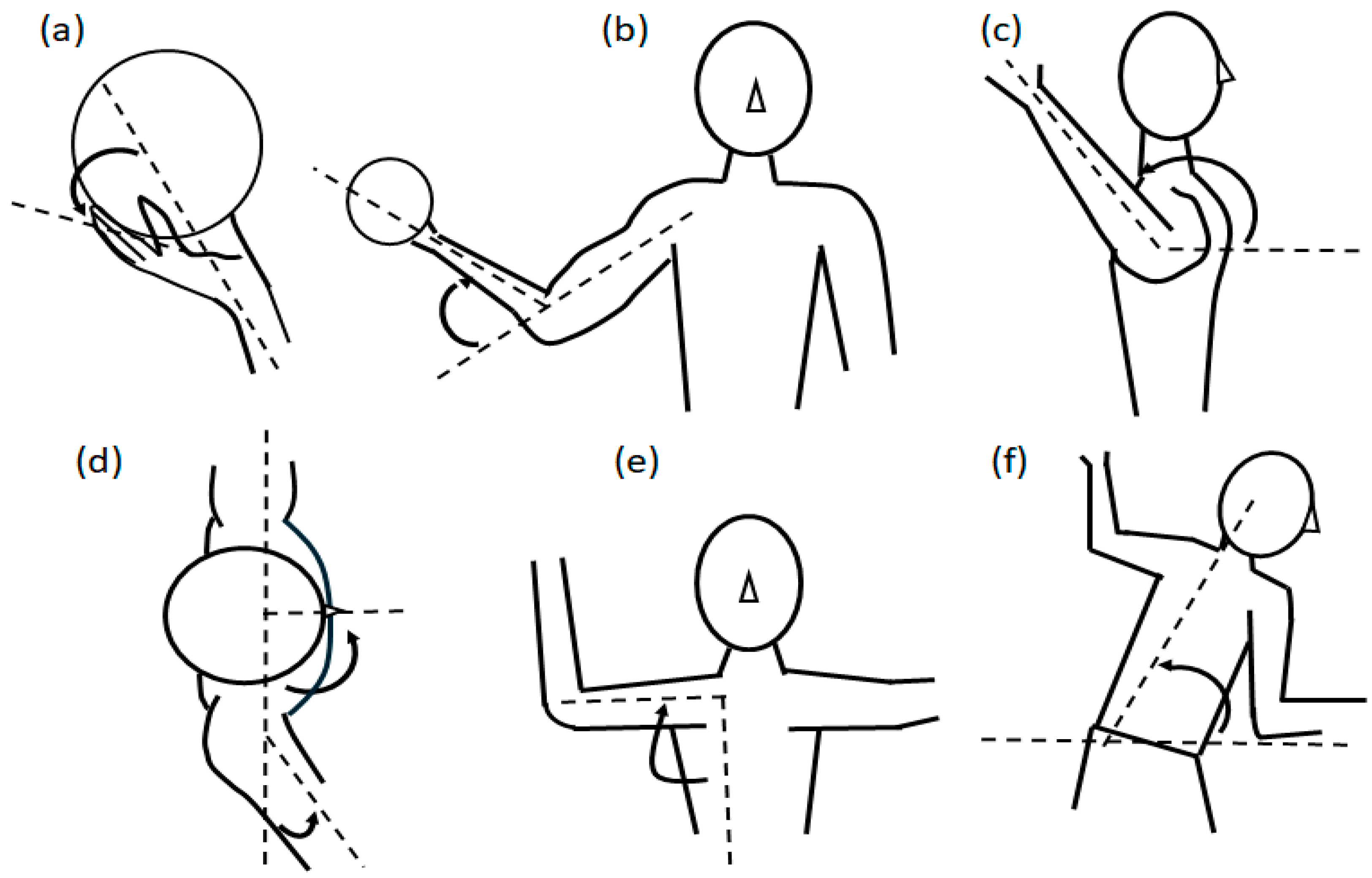 (a)

(b)

(c)

(d)

(e)

(f)