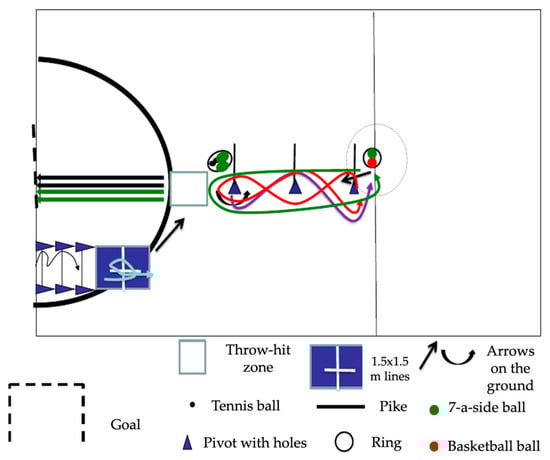 Throw-hit zone

1.5x1.5 m lines

Arrows on the ground

Tennis ball

Pike

7-a-side ball

Goal

Pivot with holes

Ring

Basketball ball