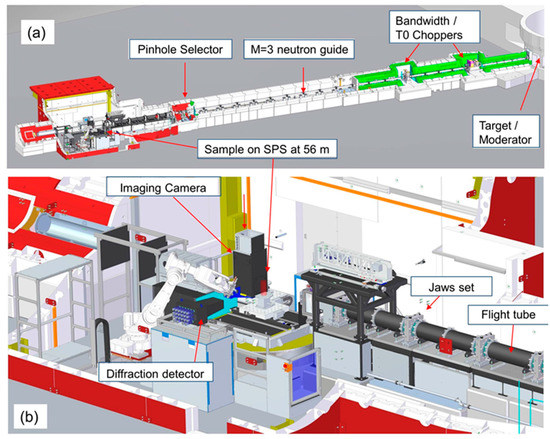 (a)

Pinhole Selector

M=3 neutron guide

Bandwidth / T0 Choppers

Target / Moderator

Sample on SPS at 56 m

Imaging Camera

Jaws set

Flight tube

Diffraction detector

(b)