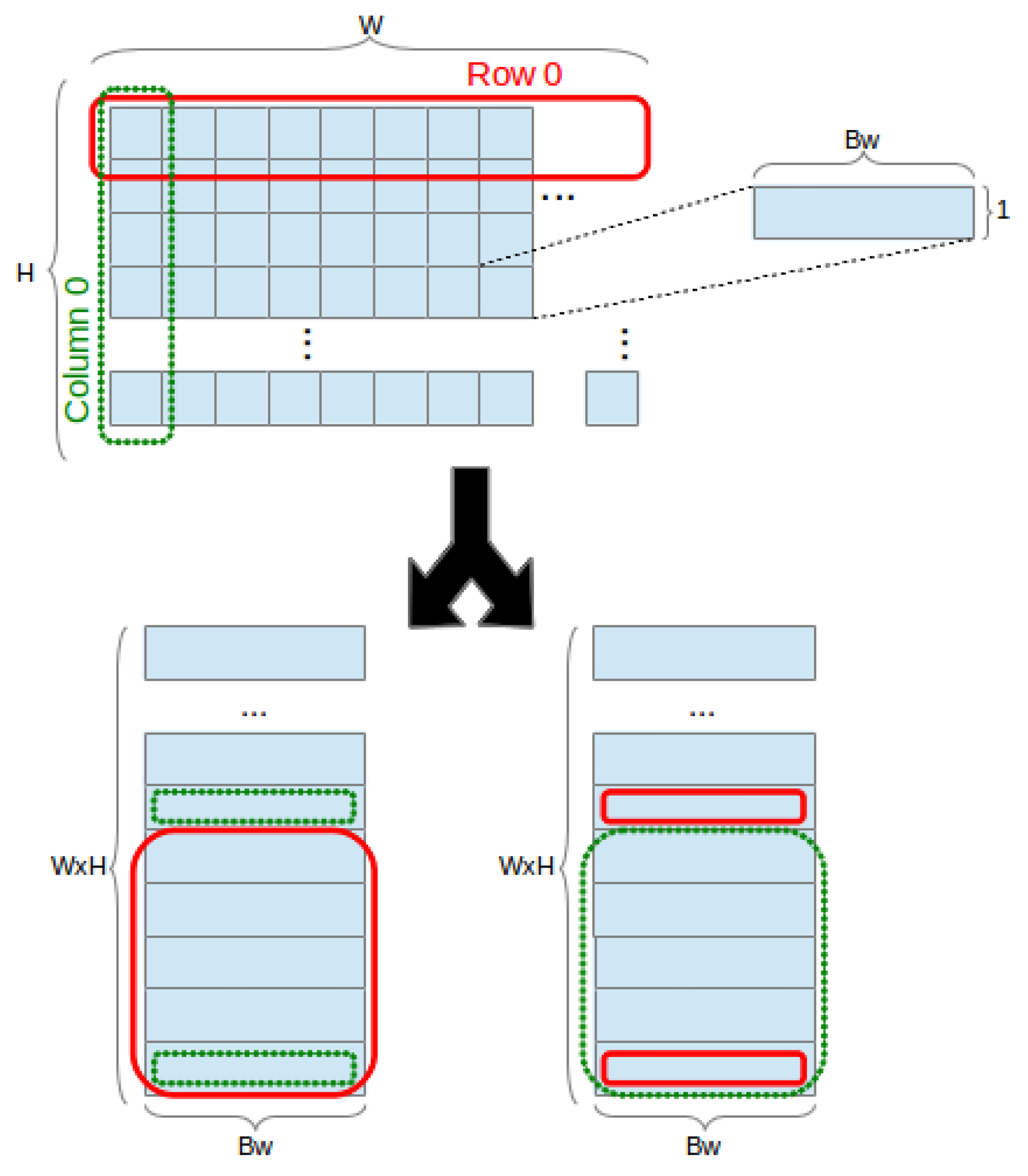 W

Row 0

Bw

...

1

H

Column 0

⋮

⋮

...

...

WxH

WxH

Bw

Bw