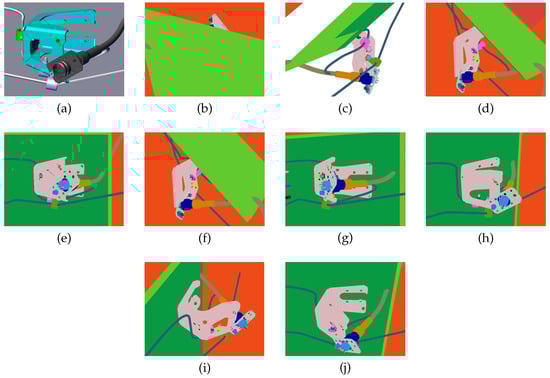 (a) (b) (c) (d)

(e) (f) (g) (h)

(i) (j)